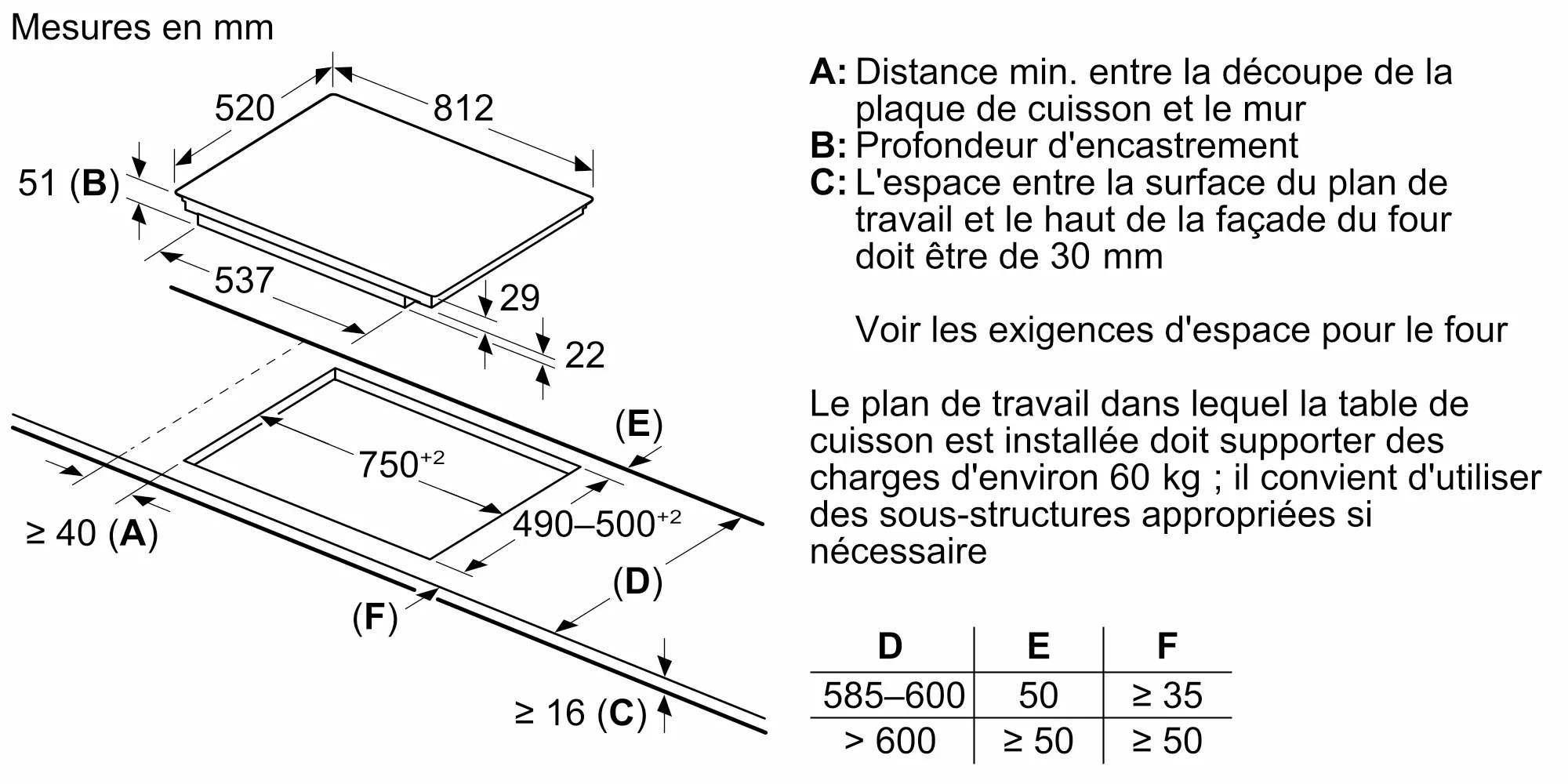 Mesures en mm

520
812
51 (B)
537
29
22
(E)
$750^{+2}$
$490–500^{+2}$
≥ 40 (A)
(D)
(F)
≥ 16 (C)

A: Distance min. entre la découpe de la plaque de cuisson et le mur
B: Profondeur d'encastrement
C: L'espace entre la surface du plan de travail et le haut de la façade du four doit être de 30 mm

Voir les exigences d'espace pour le four

Le plan de travail dans lequel la table de cuisson est installée doit supporter des charges d'environ 60 kg ; il convient d'utiliser des sous-structures appropriées si nécessaire

| D | E | F |
|---|---|---|
| 585–600 | 50 | ≥ 35 |
| > 600 | ≥ 50 | ≥ 50 |