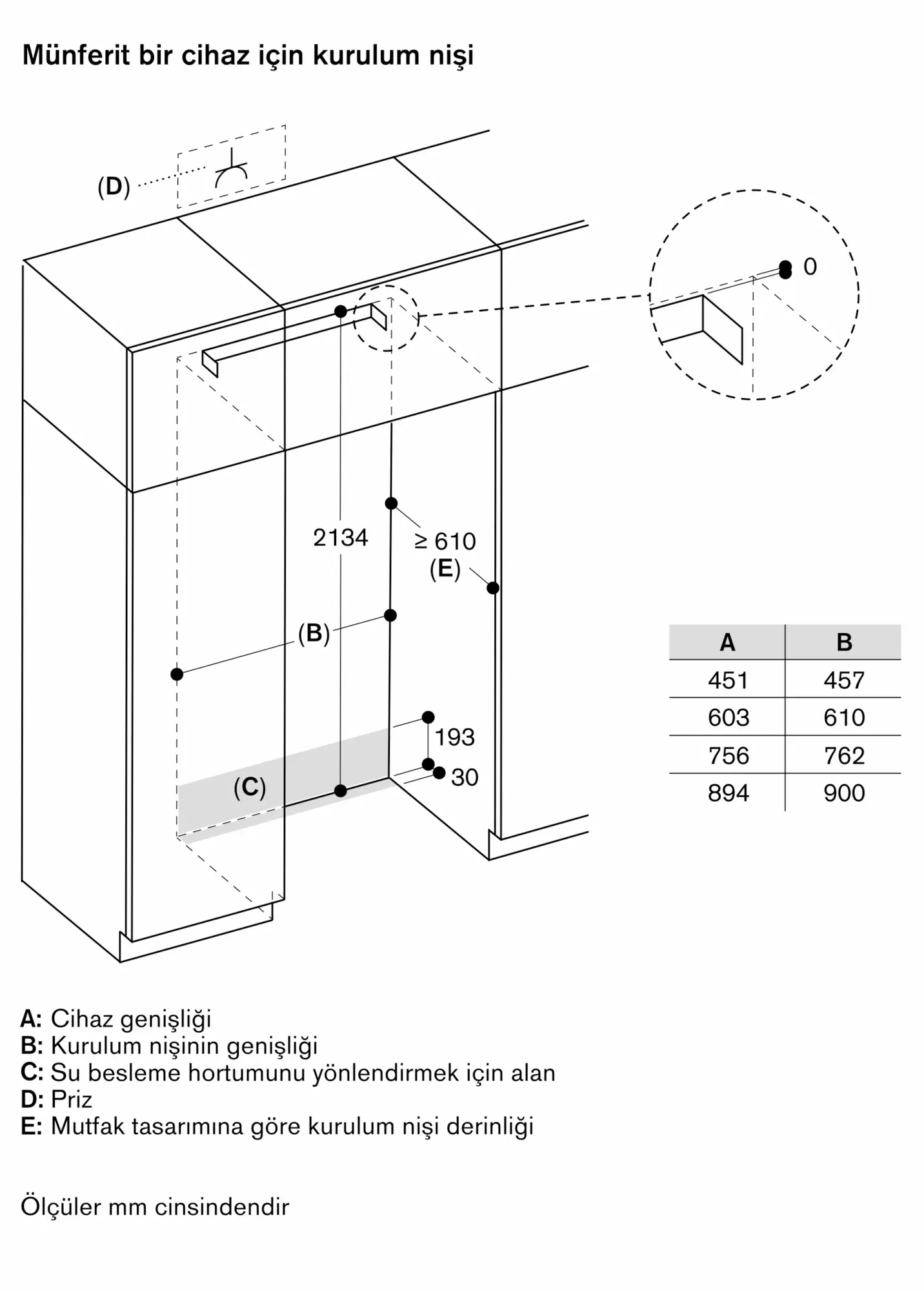 Münferit bir cihaz için kurulum nişi

(D)

0

2134

≥ 610

(E)

(B)

193

30

(C)

| A | B |
|---|---|
| 451 | 457 |
| 603 | 610 |
| 756 | 762 |
| 894 | 900 |

A: Cihaz genişliği
B: Kurulum nişinin genişliği
C: Su besleme hortumunu yönlendirmek için alan
D: Priz
E: Mutfak tasarımına göre kurulum nişi derinliği

Ölçüler mm cinsindendir