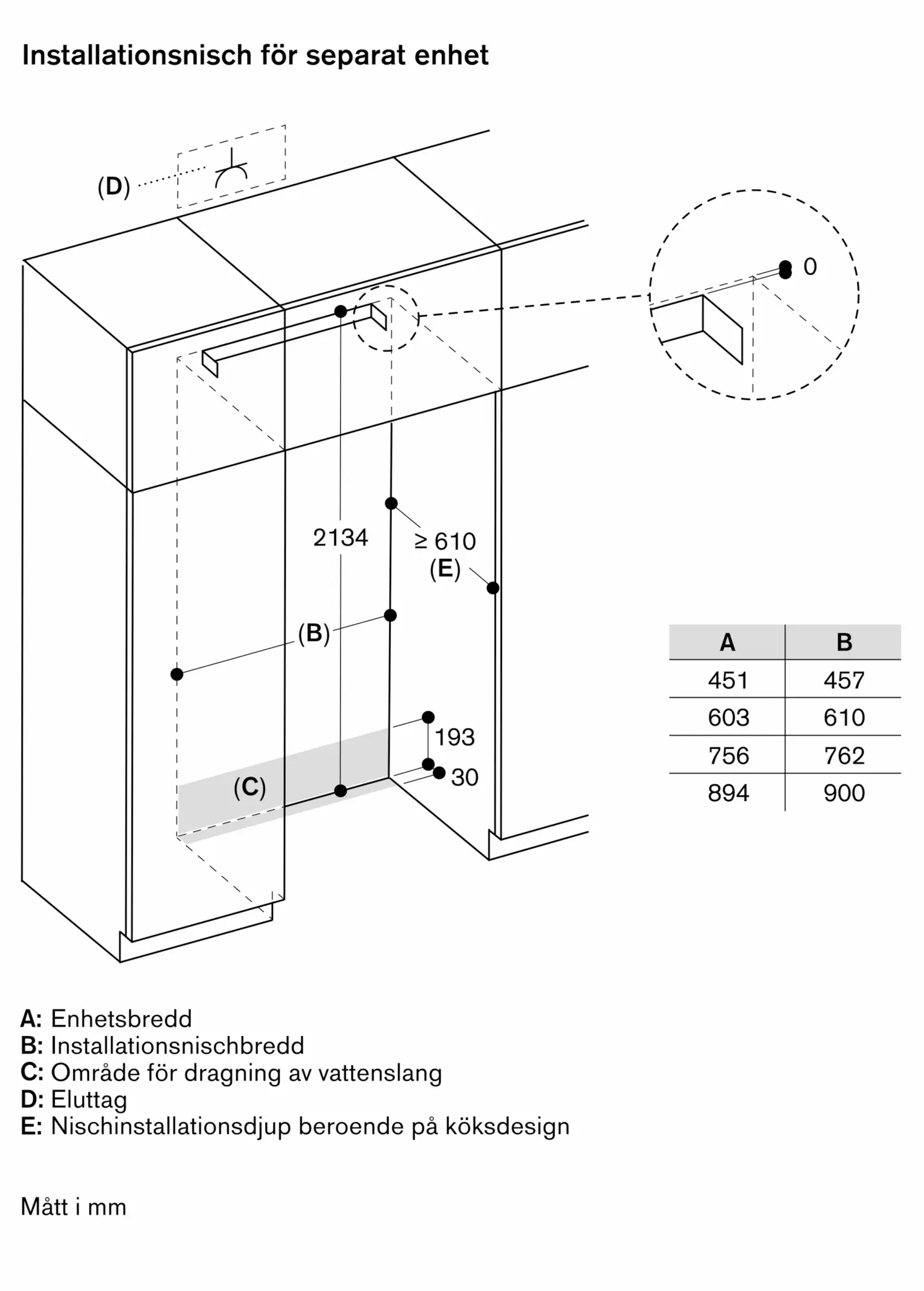 Installationsnisch för separat enhet

(D)

0

2134

≥ 610

(E)

(B)

193

30

(C)

| A | B |
|---|---|
| 451 | 457 |
| 603 | 610 |
| 756 | 762 |
| 894 | 900 |

A: Enhetsbredd
B: Installationsnischbredd
C: Område för dragning av vattenslang
D: Eluttag
E: Nischinstallationsdjup beroende på köksdesign

Mått i mm