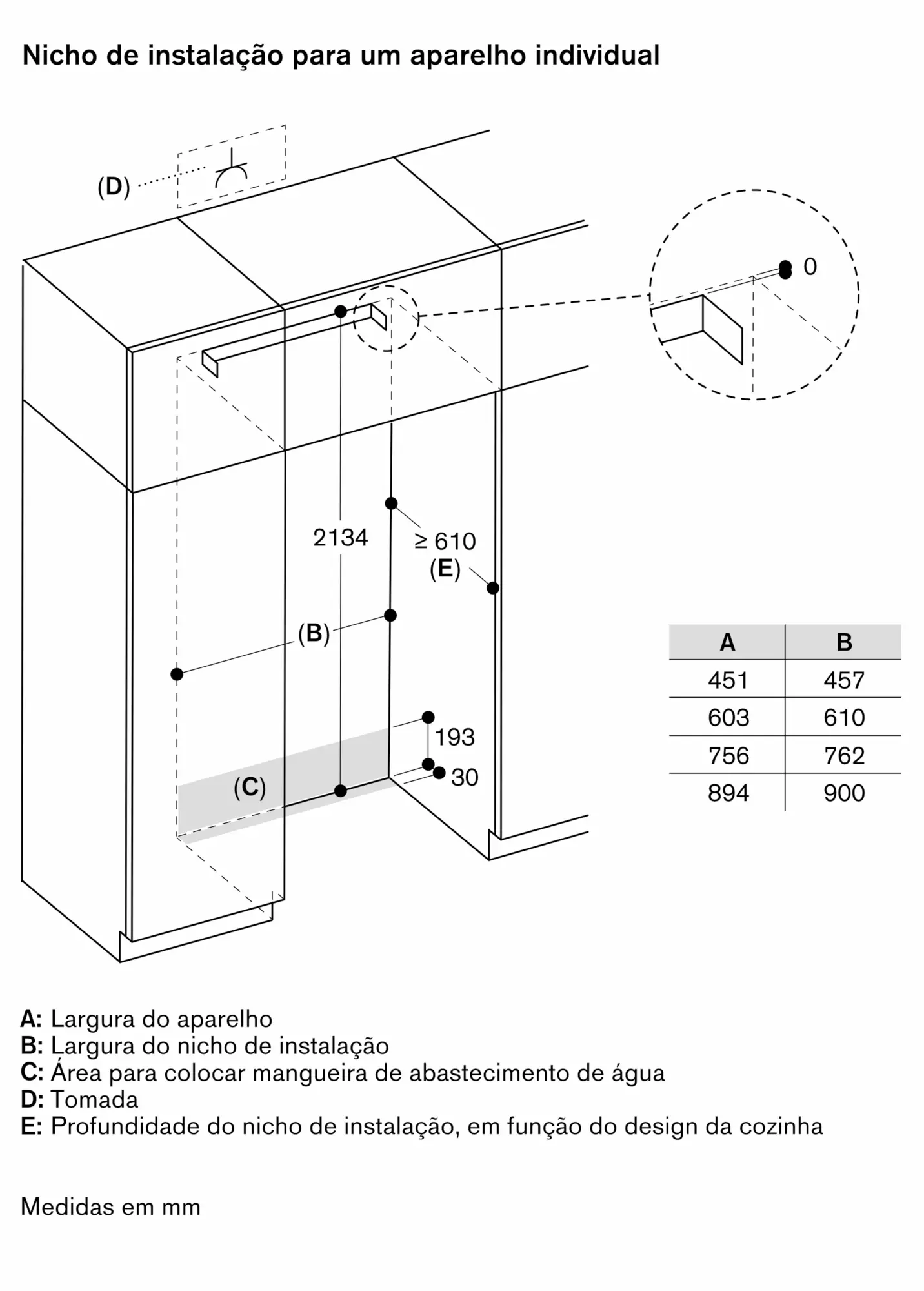 Nicho de instalação para um aparelho individual

(D)

0

2134

≥ 610

(E)

(B)

193

30

(C)

| A | B |
|---|---|
| 451 | 457 |
| 603 | 610 |
| 756 | 762 |
| 894 | 900 |

A: Largura do aparelho
B: Largura do nicho de instalação
C: Área para colocar mangueira de abastecimento de água
D: Tomada
E: Profundidade do nicho de instalação, em função do design da cozinha

Medidas em mm