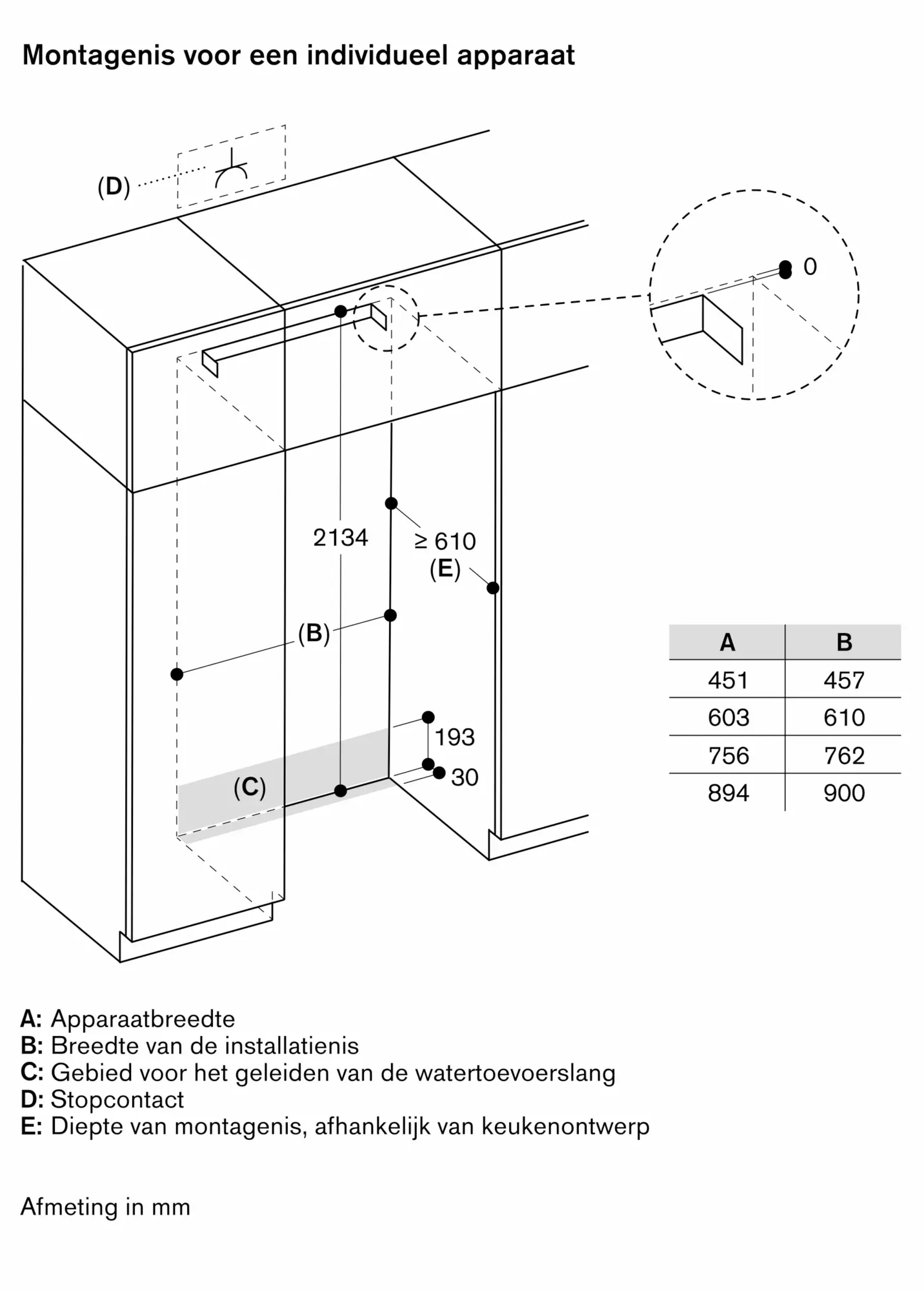 Montagenis voor een individueel apparaat

(D)

0

2134

≥ 610

(E)

(B)

193

30

(C)

| A | B |
|---|---|
| 451 | 457 |
| 603 | 610 |
| 756 | 762 |
| 894 | 900 |

A: Apparaatbreedte
B: Breedte van de installatienis
C: Gebied voor het geleiden van de watertoevoerslang
D: Stopcontact
E: Diepte van montagenis, afhankelijk van keukenontwerp

Afmeting in mm