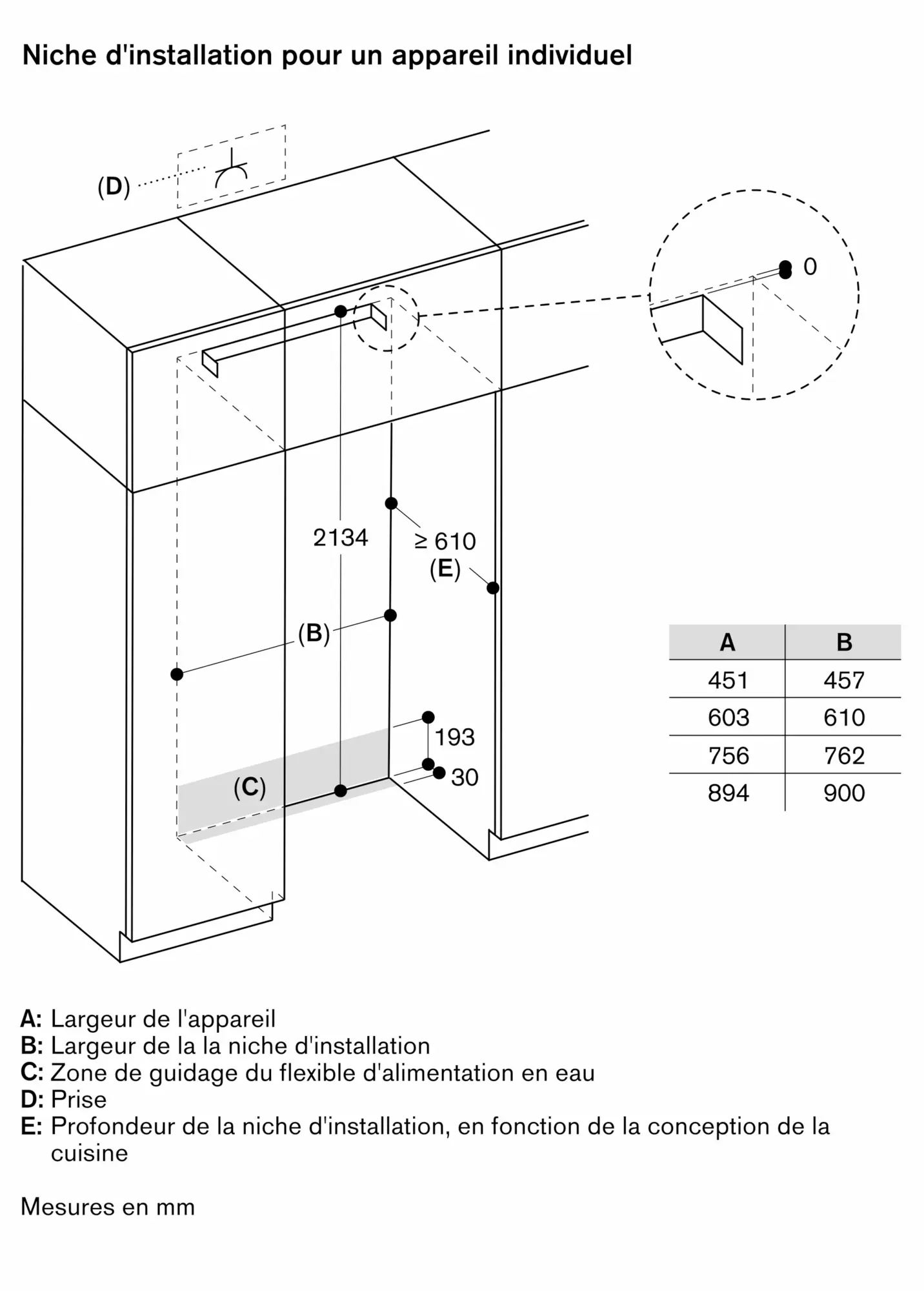 Niche d'installation pour un appareil individuel

(D)

0

2134

≥ 610

(E)

(B)

193

30

(C)

| A | B |
|---|---|
| 451 | 457 |
| 603 | 610 |
| 756 | 762 |
| 894 | 900 |

A: Largeur de l'appareil
B: Largeur de la la niche d'installation
C: Zone de guidage du flexible d'alimentation en eau
D: Prise
E: Profondeur de la niche d'installation, en fonction de la conception de la cuisine

Mesures en mm