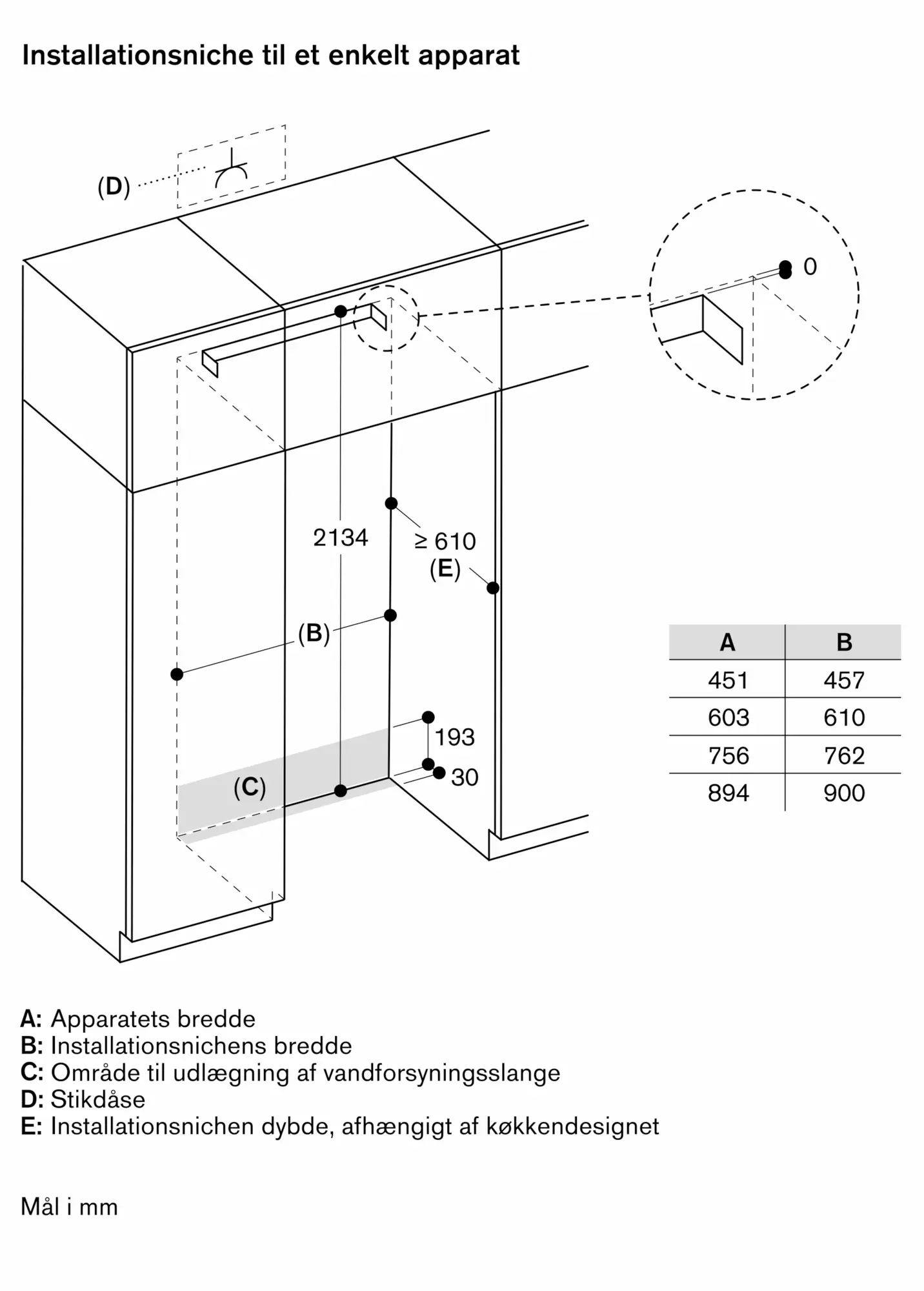 Installationsniche til et enkelt apparat

(D)

0

2134

≥ 610

(E)

(B)

193

30

(C)

| A | B |
|---|---|
| 451 | 457 |
| 603 | 610 |
| 756 | 762 |
| 894 | 900 |

A: Apparatets bredde
B: Installationsnichens bredde
C: Område til udlægning af vandforsyningsslange
D: Stikdåse
E: Installationsnichen dybde, afhængigt af køkkendesignet

Mål i mm