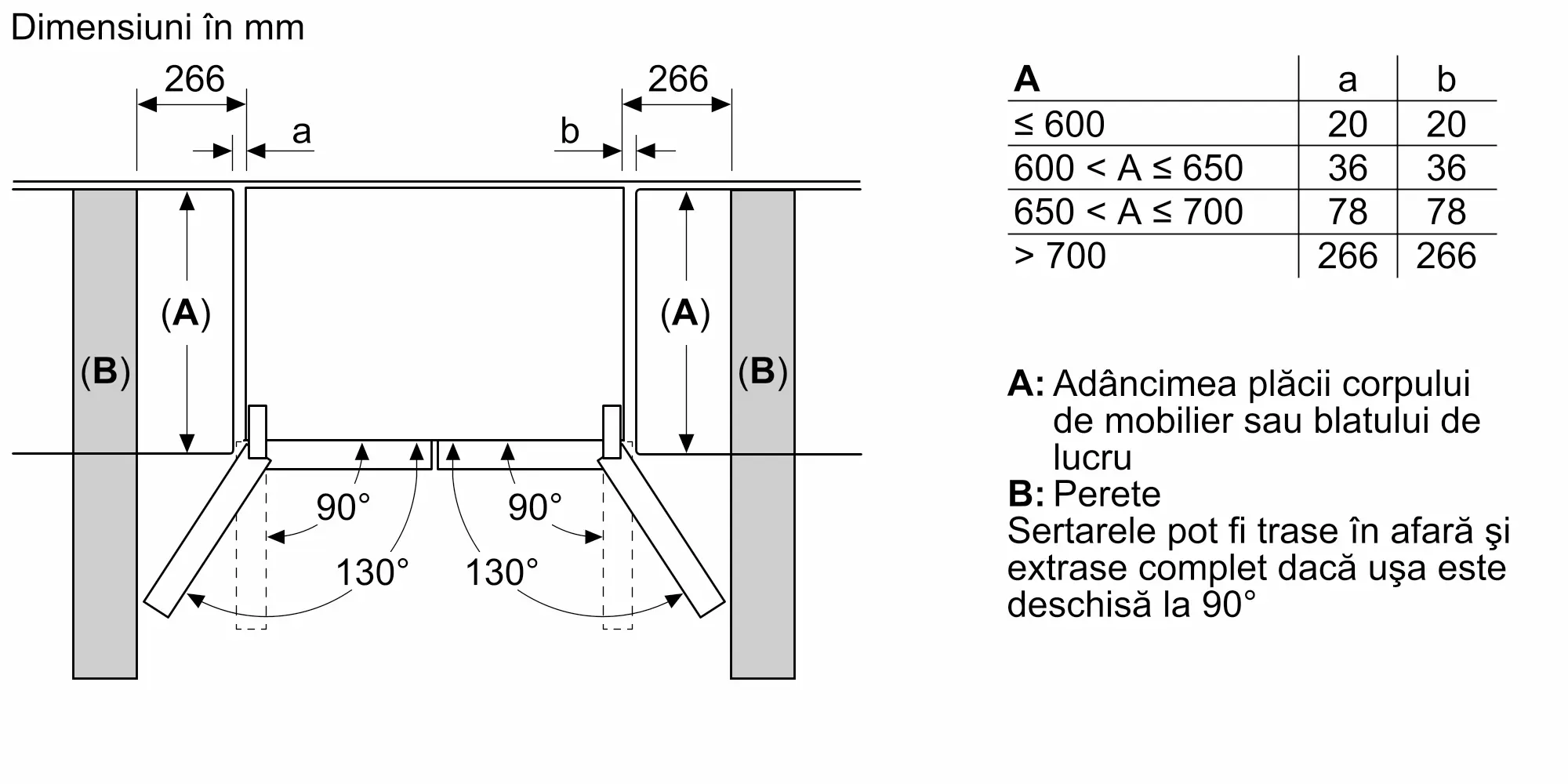 Dimensiuni în mm

266

266

a

b

(A)

(A)

(B)

(B)

90°

90°

130°

130°

| A | a | b |
|---|---|---|
| ≤ 600 | 20 | 20 |
| 600 < A ≤ 650 | 36 | 36 |
| 650 < A ≤ 700 | 78 | 78 |
| > 700 | 266 | 266 |

A: Adâncimea plăcii corpului de mobilier sau blatului de lucru
B: Perete
Sertarele pot fi trase în afară şi extrase complet dacă uşa este deschisă la 90°