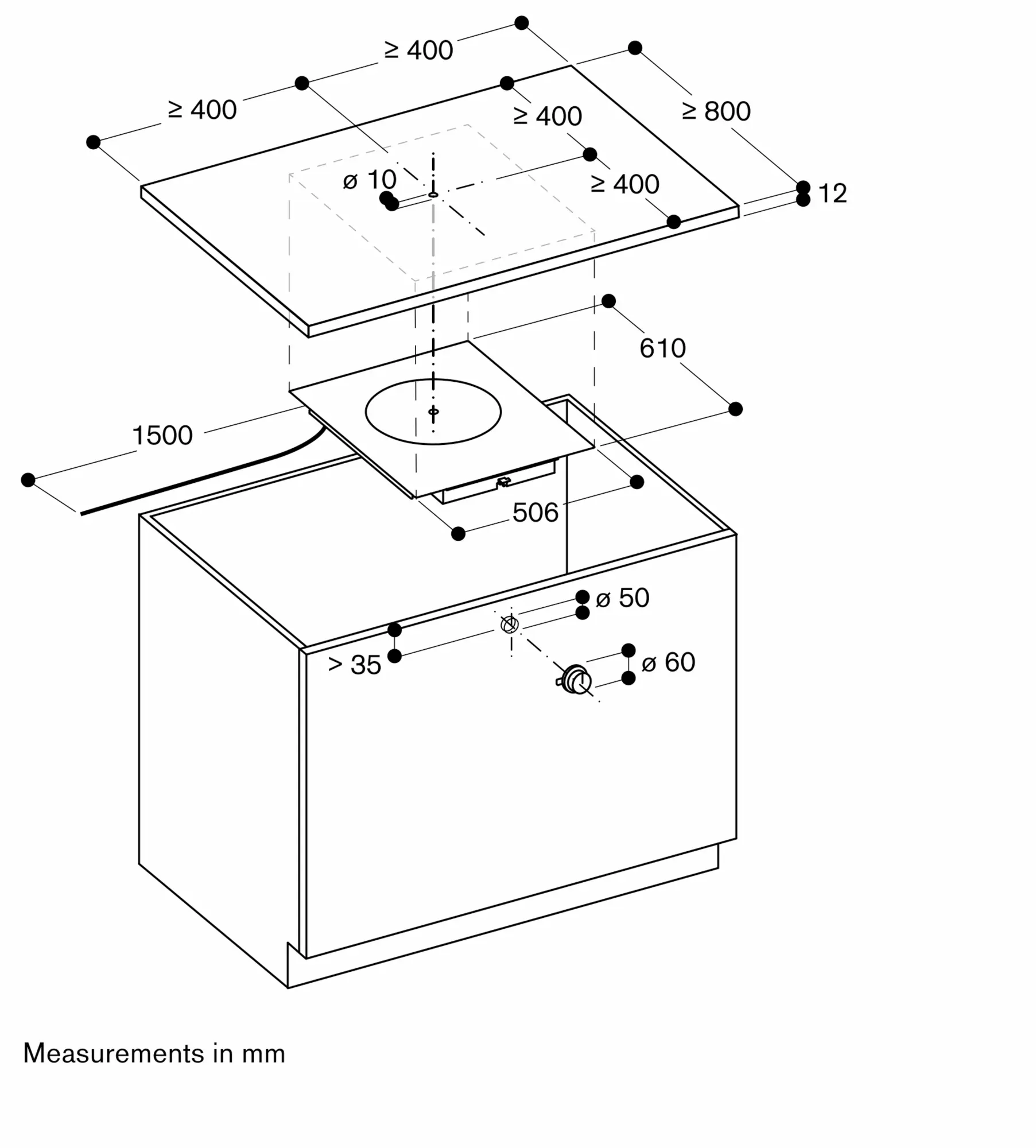 ≥ 400
≥ 400
≥ 400
≥ 800
ø 10
≥ 400
12
610
1500
506
ø 50
> 35
ø 60

Measurements in mm