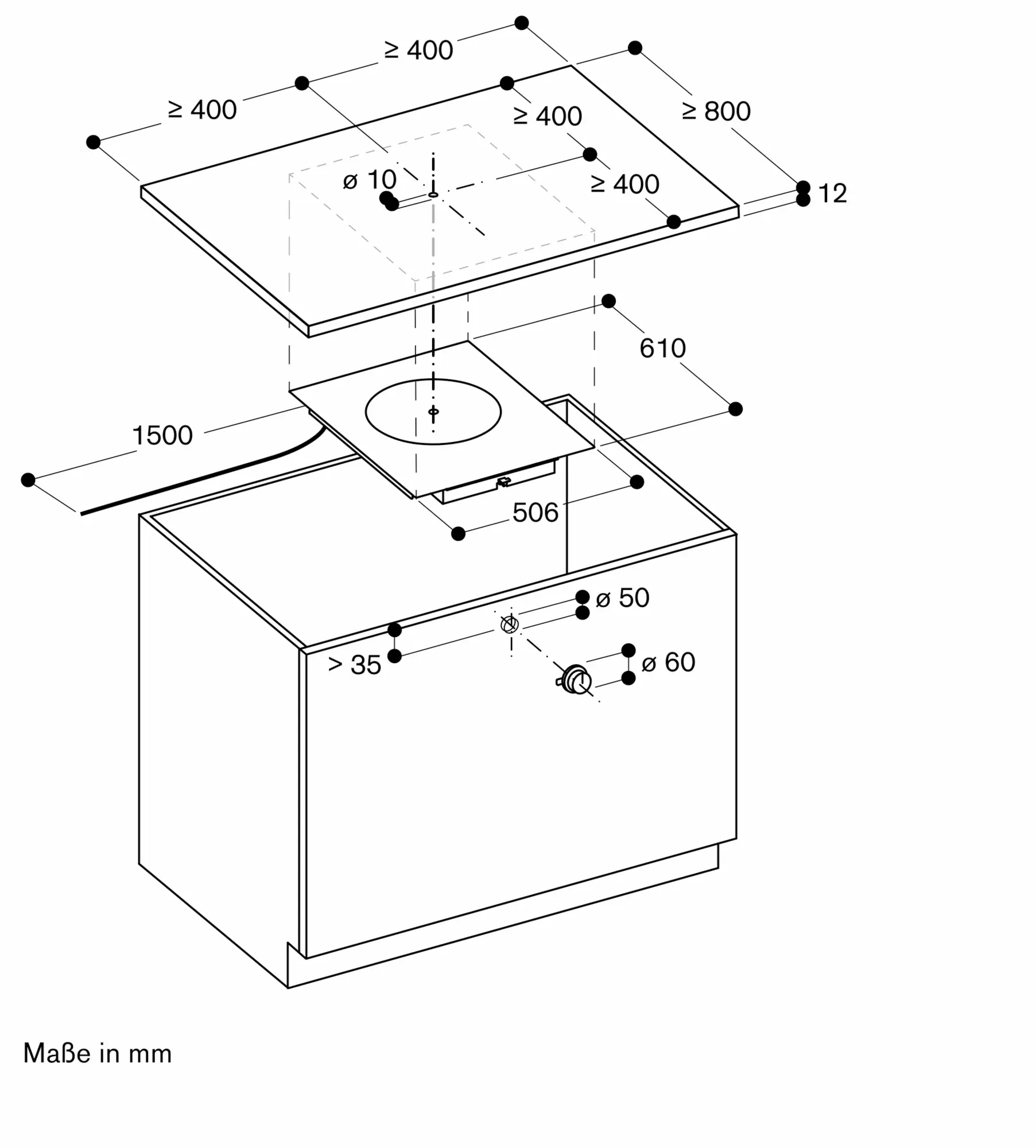 ≥ 400
≥ 400
≥ 400
≥ 800
ø 10
≥ 400
12
610
1500
506
ø 50
> 35
ø 60

Maße in mm