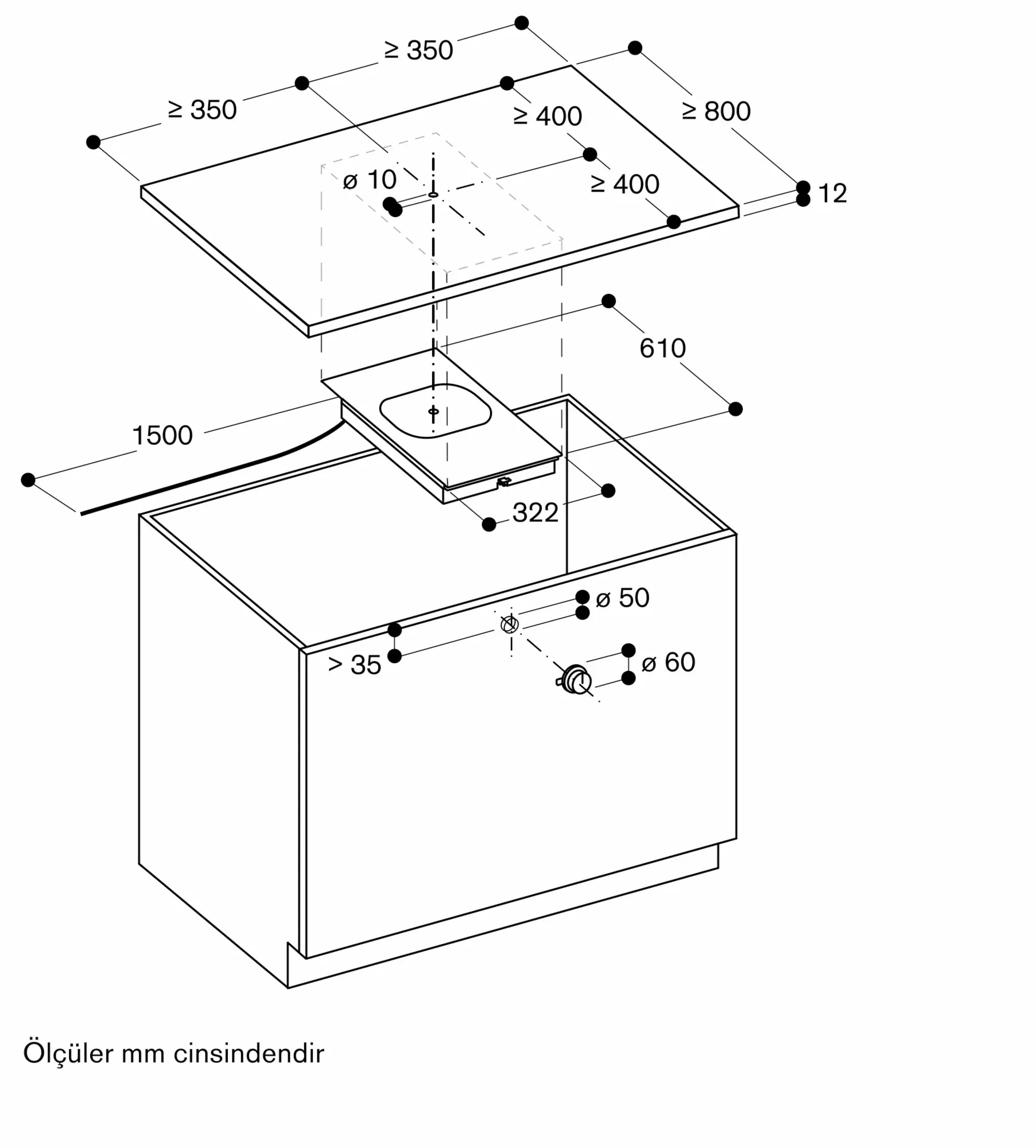 ≥ 350
≥ 350
≥ 400
≥ 800
ø 10
≥ 400
12
610
1500
322
ø 50
> 35
ø 60

Ölçüler mm cinsindendir