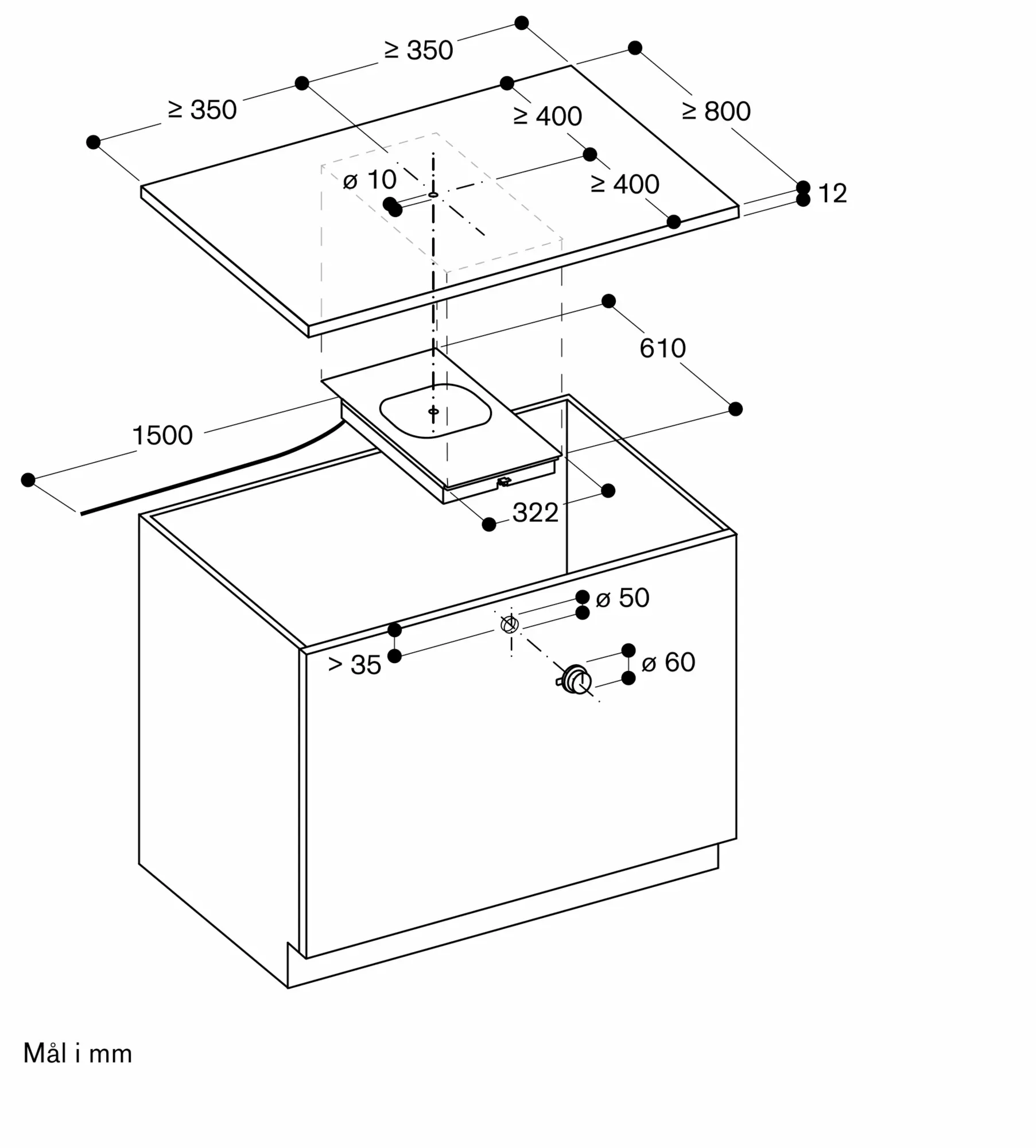 ≥ 350
≥ 350
≥ 400
≥ 800
ø 10
≥ 400
12
610
1500
322
ø 50
> 35
ø 60

Mål i mm