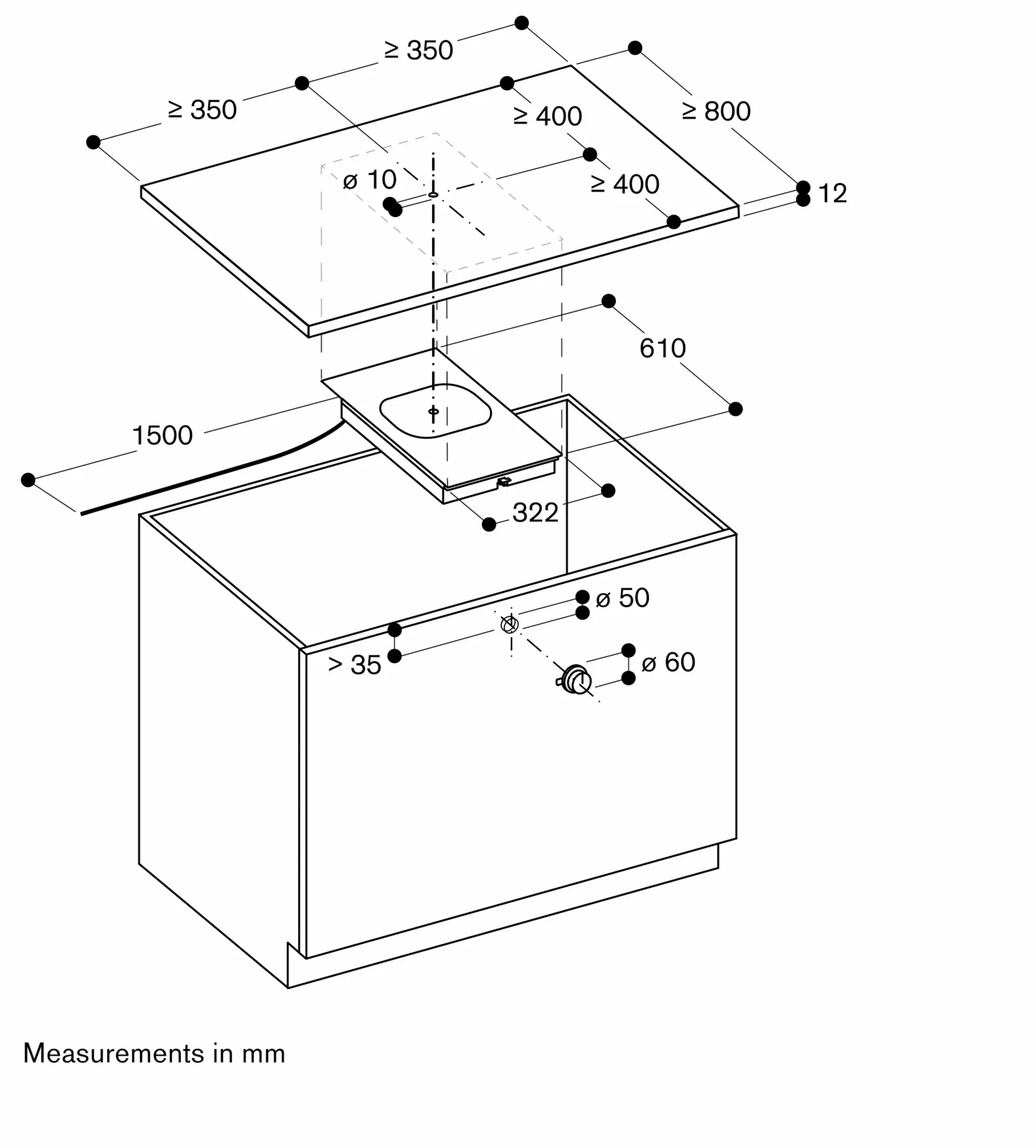 ≥ 350

≥ 350

≥ 400

≥ 800

ø 10

≥ 400

12

610

1500

322

ø 50

> 35

ø 60

Measurements in mm