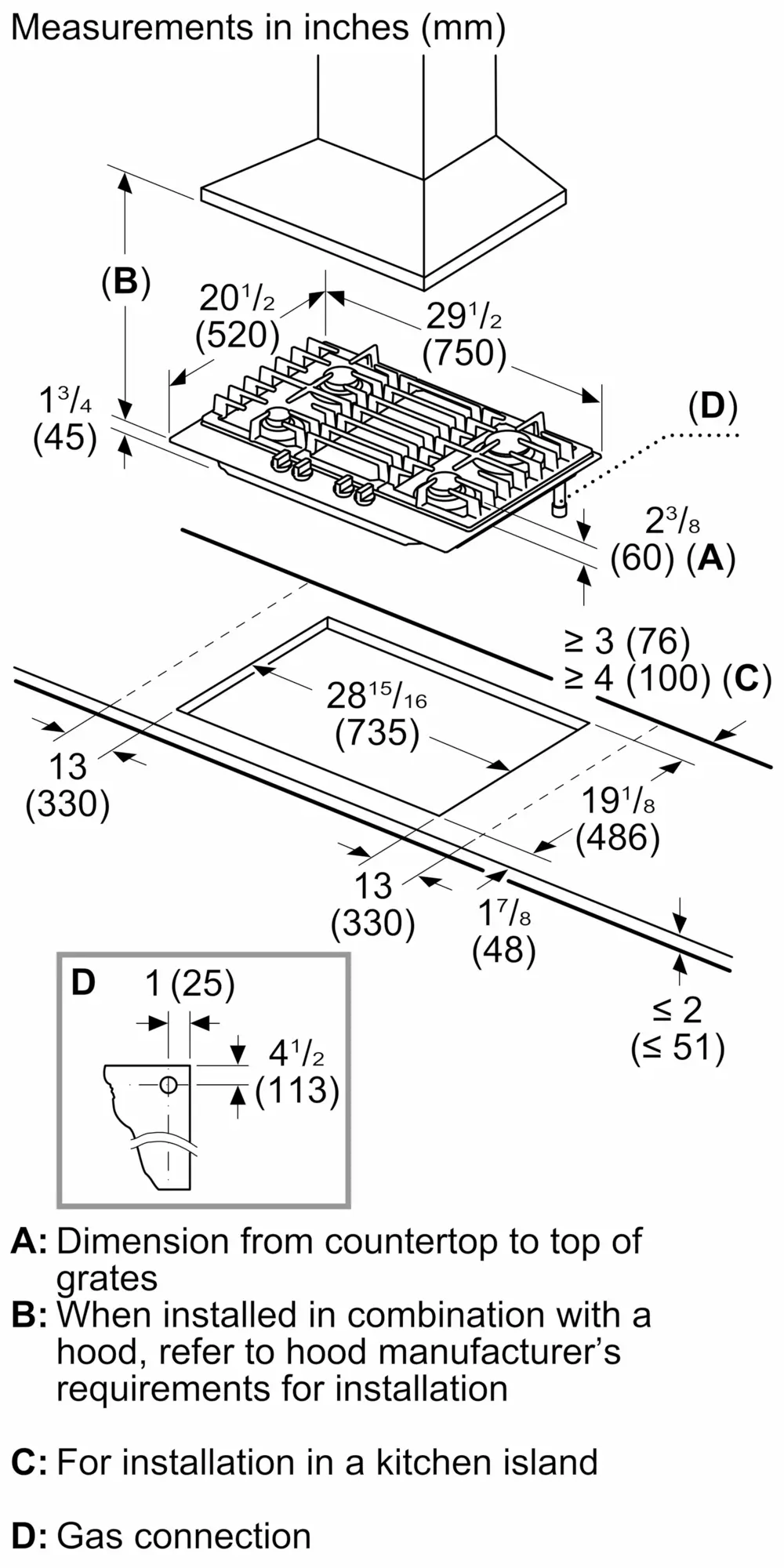 Measurements in inches (mm)

(B)

$20^1/_2$
(520)

$29^1/_2$
(750)

$1^3/_4$
(45)

(D)

$2^3/_8$
(60) (A)

≥ 3 (76)
≥ 4 (100) (C)

$28^{15}/_{16}$
(735)

13
(330)

$19^1/_8$
(486)

13
(330)

$1^7/_8$
(48)

≤ 2
(≤ 51)

D 1 (25)

$4^1/_2$
(113)

A: Dimension from countertop to top of grates
B: When installed in combination with a hood, refer to hood manufacturer's requirements for installation

C: For installation in a kitchen island

D: Gas connection