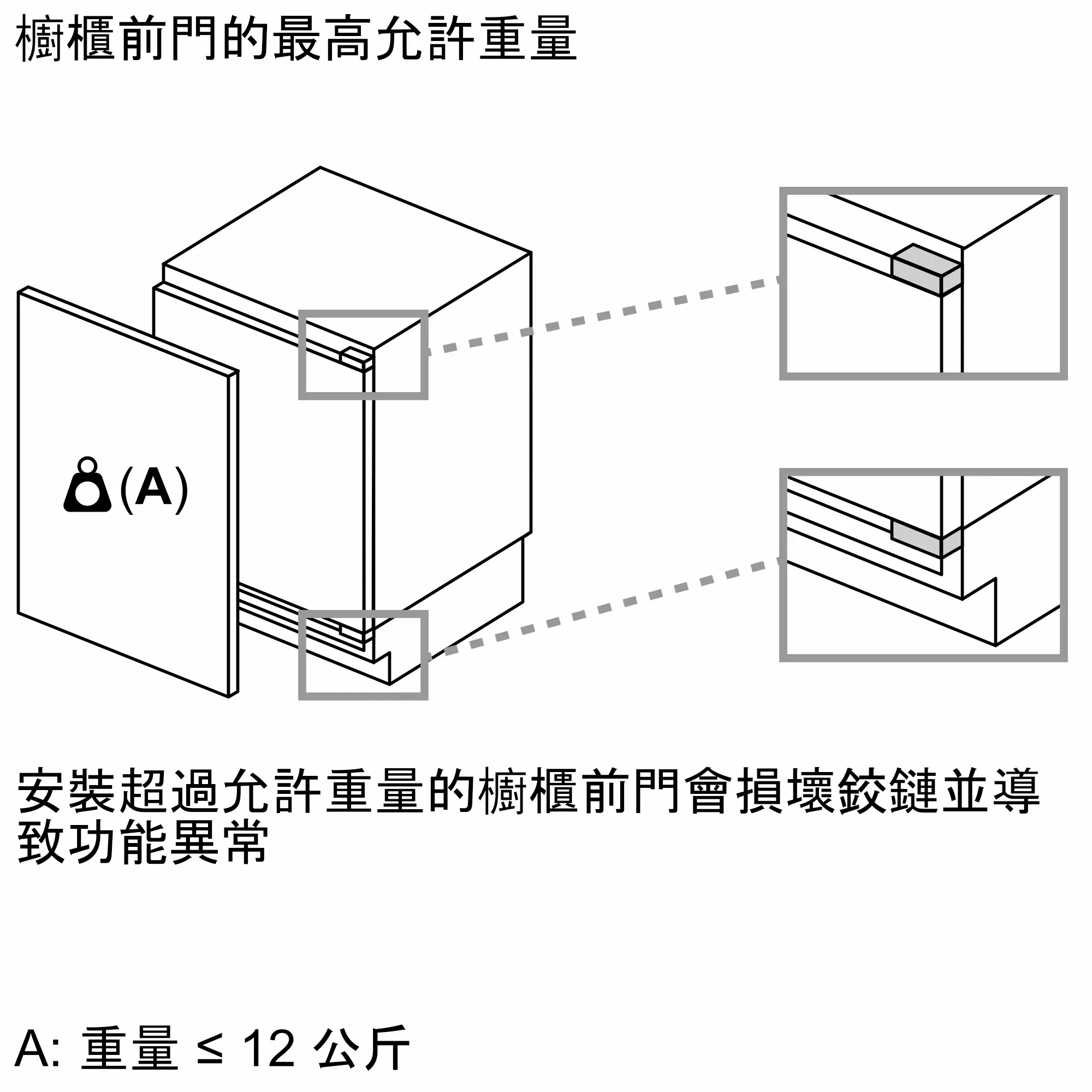 櫥櫃前門的最高允許重量

(A)

安裝超過允許重量的櫥櫃前門會損壞鉸鏈並導致功能異常

A: 重量 ≤ 12 公斤