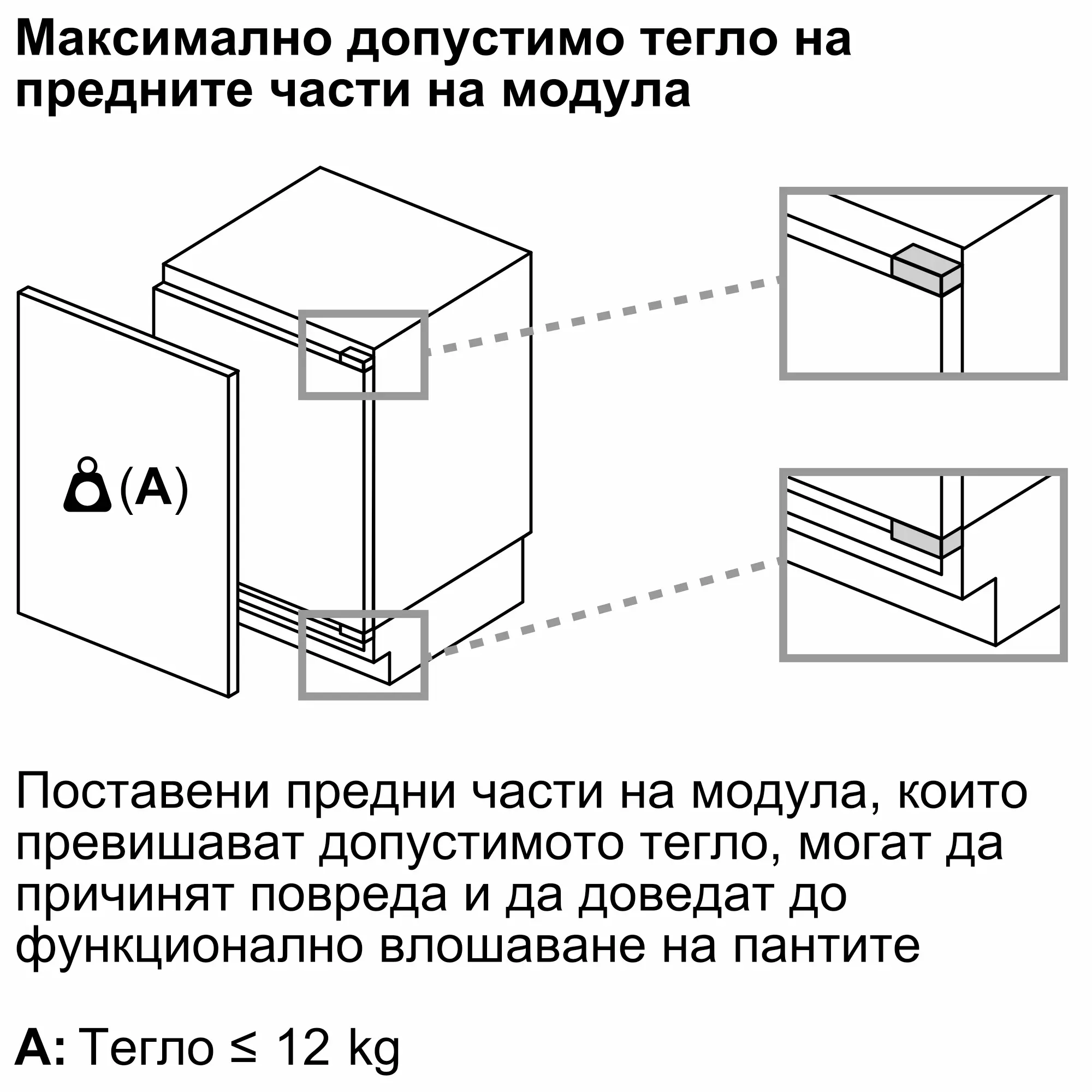 Максимално допустимо тегло на предните части на модула

(A)

Поставени предни части на модула, които превишават допустимото тегло, могат да причинят повреда и да доведат до функционално влошаване на пантите

A: Тегло ≤ 12 kg