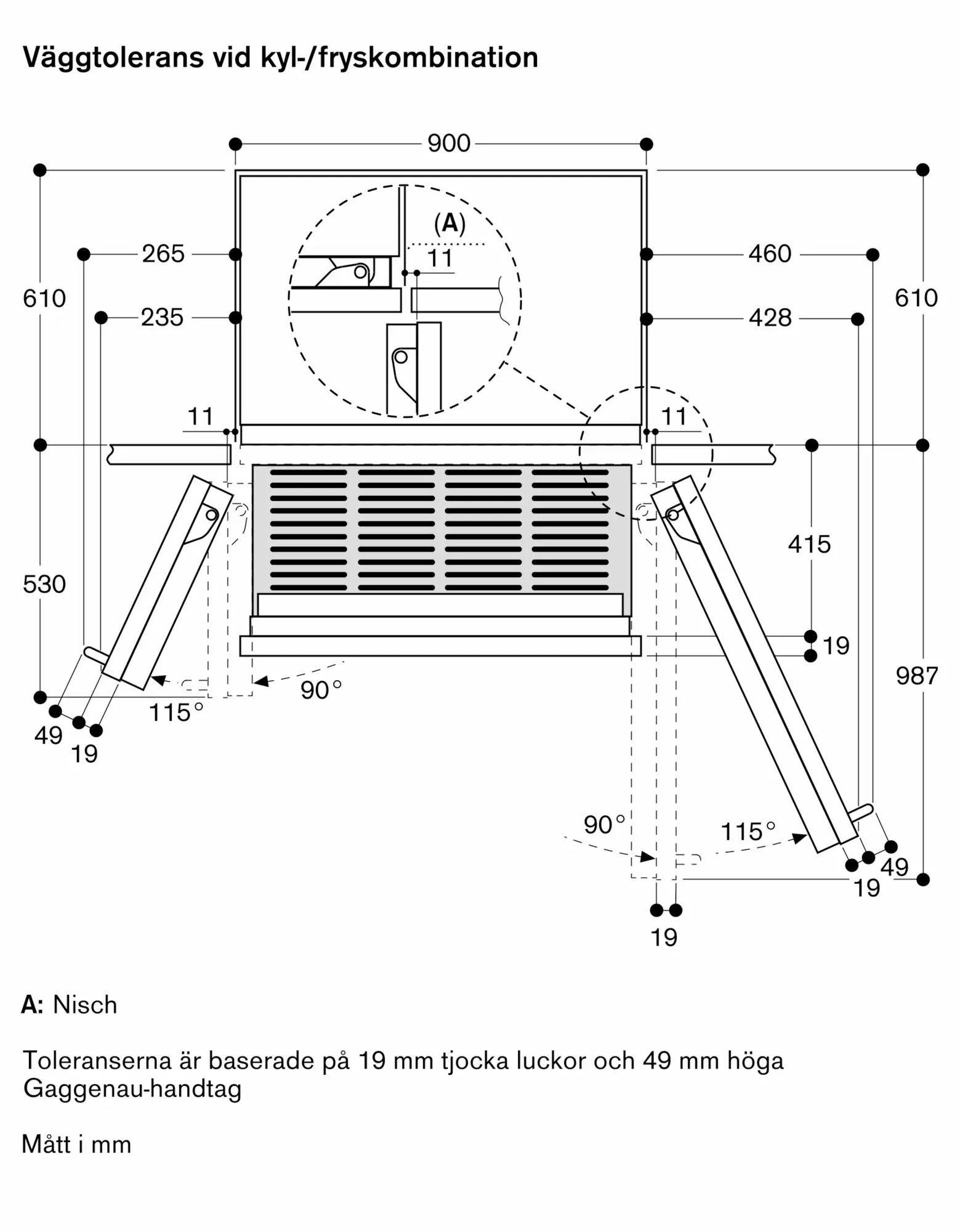 Väggtolerans vid kyl-/fryskombination

900

(A)

11

265

460

610

610

235

428

11

11

415

530

19

987

90°

115°

49

19

90°

115°

49

19

19

A: Nisch

Toleranserna är baserade på 19 mm tjocka luckor och 49 mm höga Gaggenau-handtag

Mått i mm