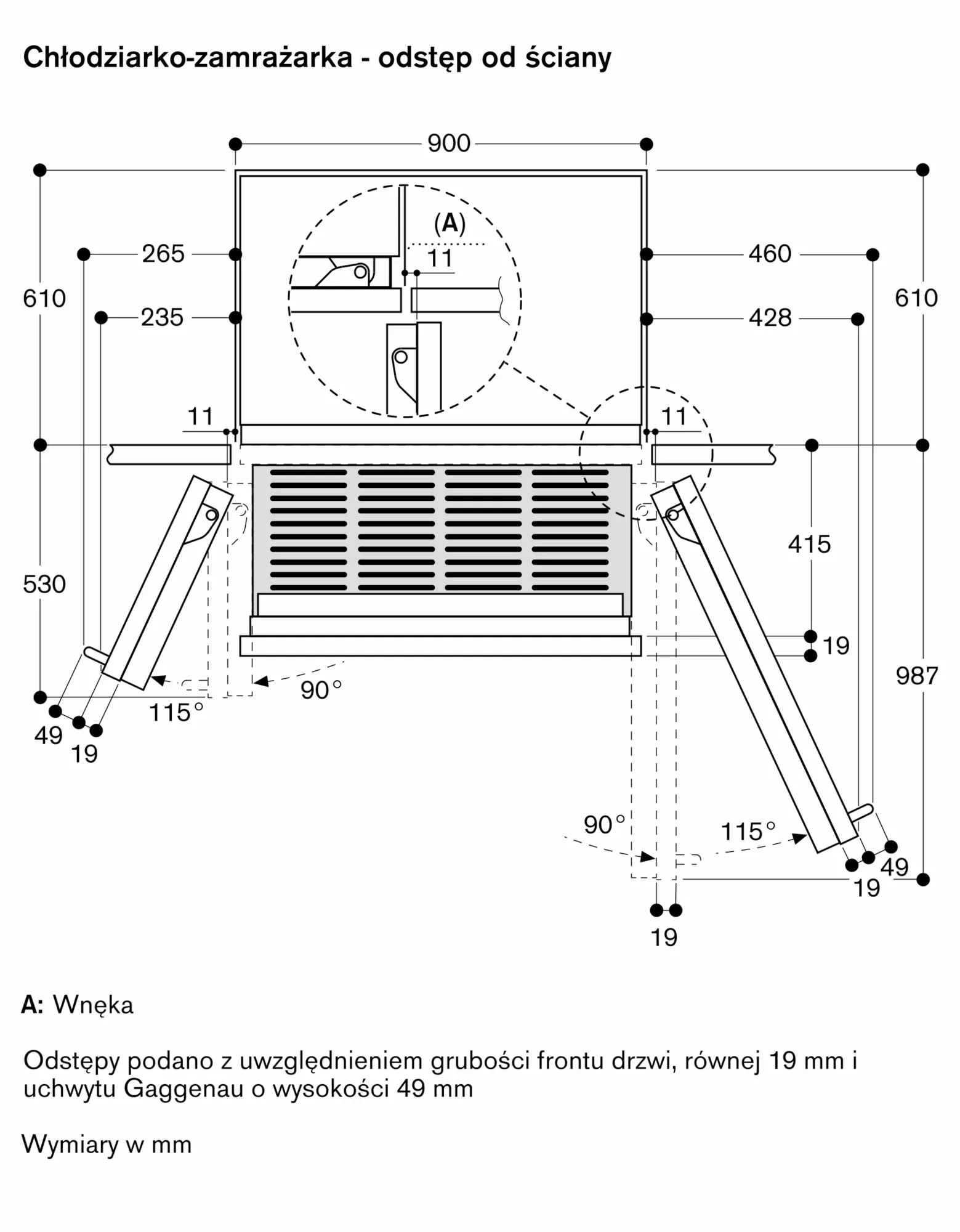 Chłodziarko-zamrażarka - odstęp od ściany

900
(A)
11
265
460
610
610
235
428
11
11
415
530
19
987
90°
115°
49
19
90°
115°
49
19
19

A: Wnęka

Odstępy podano z uwzględnieniem grubości frontu drzwi, równej 19 mm i uchwytu Gaggenau o wysokości 49 mm

Wymiary w mm