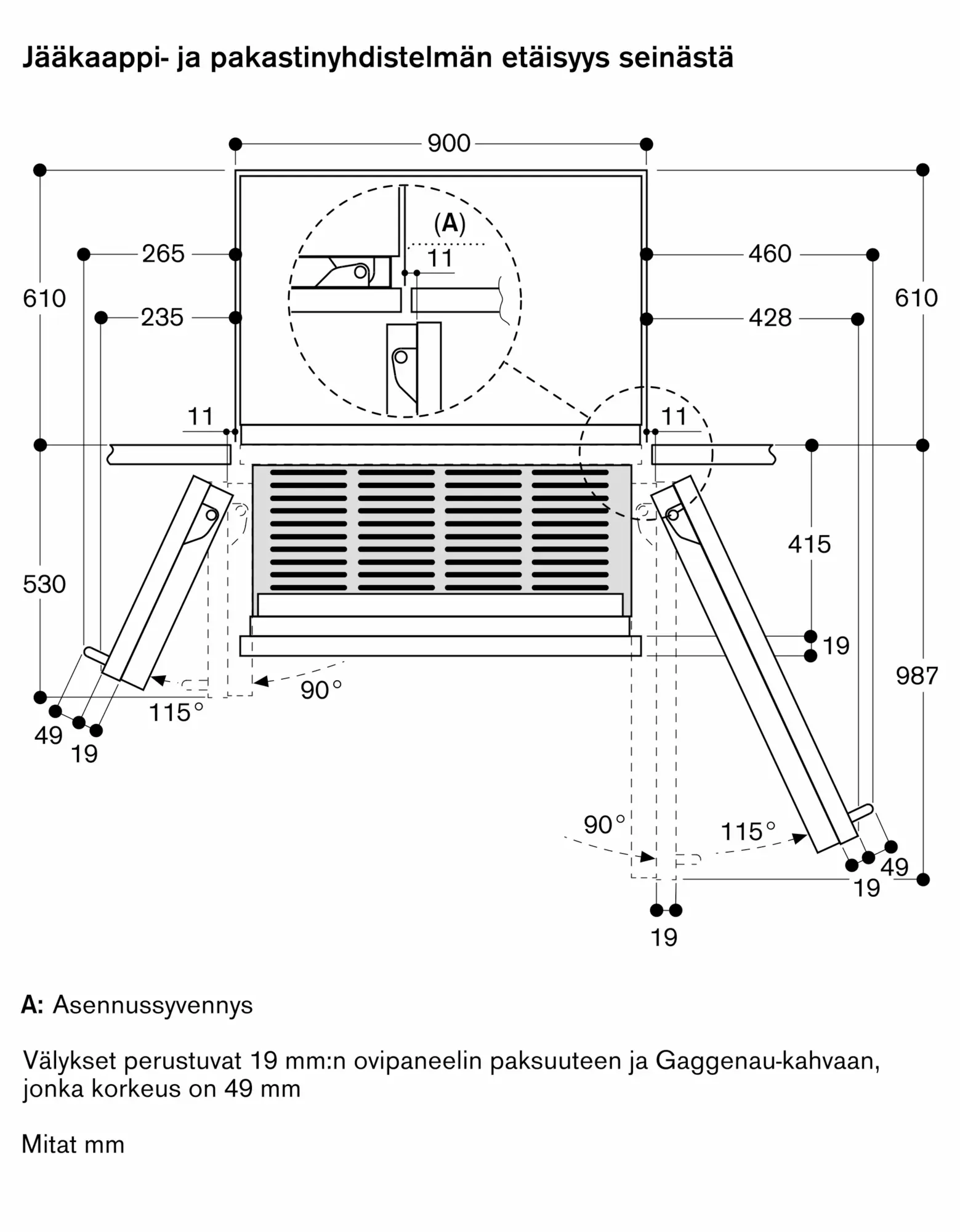 Jääkaappi- ja pakastinyhdistelmän etäisyys seinästä

900
(A)
11
265
460
610
610
235
428
11
11
415
530
19
987
90°
115°
49
19
90°
115°
49
19
19

A: Asennussyvennys

Välykset perustuvat 19 mm:n ovipaneelin paksuuteen ja Gaggenau-kahvaan, jonka korkeus on 49 mm

Mitat mm