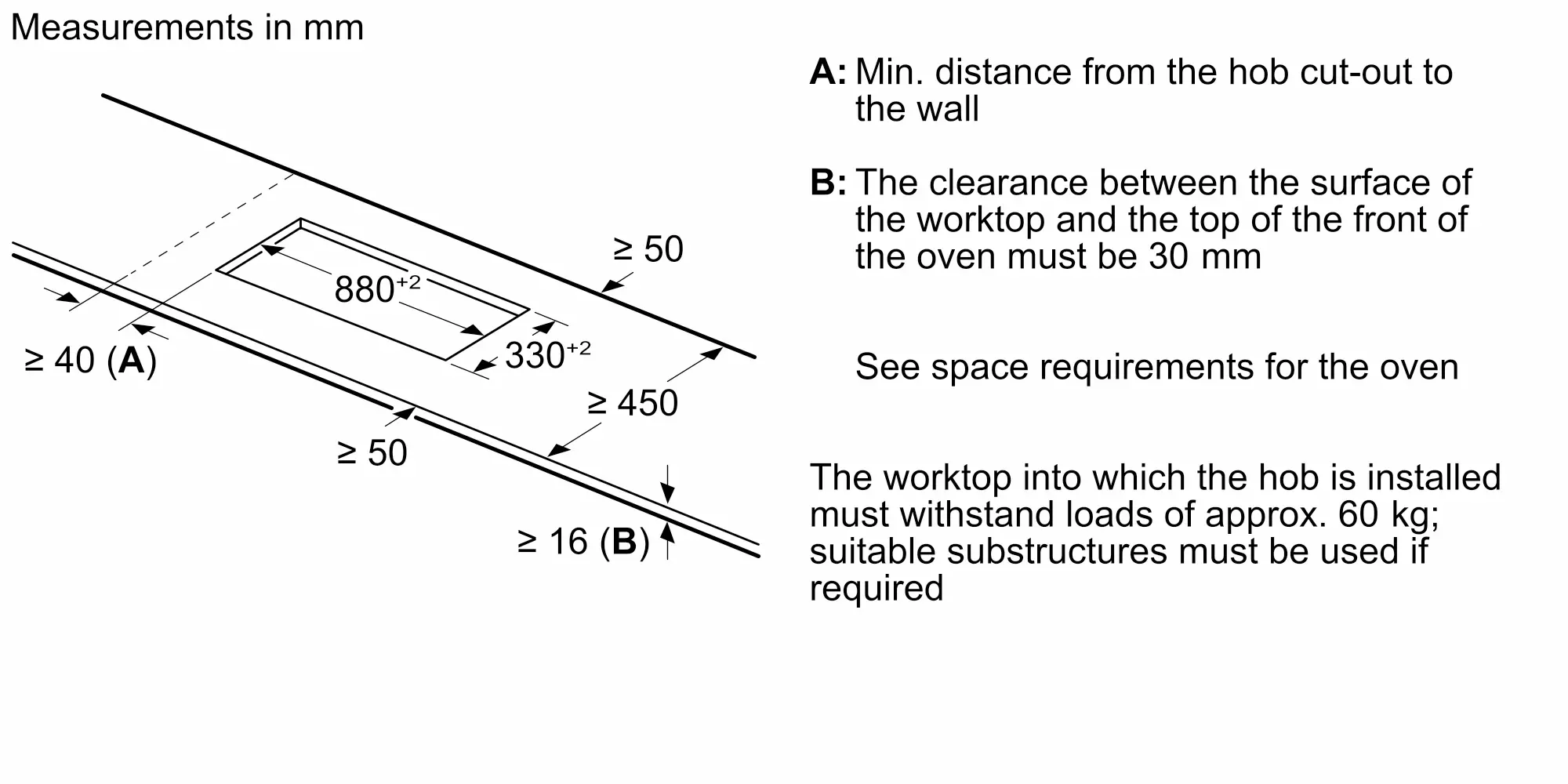 Measurements in mm

$\geq 50$

$880^{+2}$

$330^{+2}$

$\geq 40$ (**A**)

$\geq 450$

$\geq 50$

$\geq 16$ (**B**)

**A:** Min. distance from the hob cut-out to the wall

**B:** The clearance between the surface of the worktop and the top of the front of the oven must be 30 mm

See space requirements for the oven

The worktop into which the hob is installed must withstand loads of approx. 60 kg; suitable substructures must be used if required