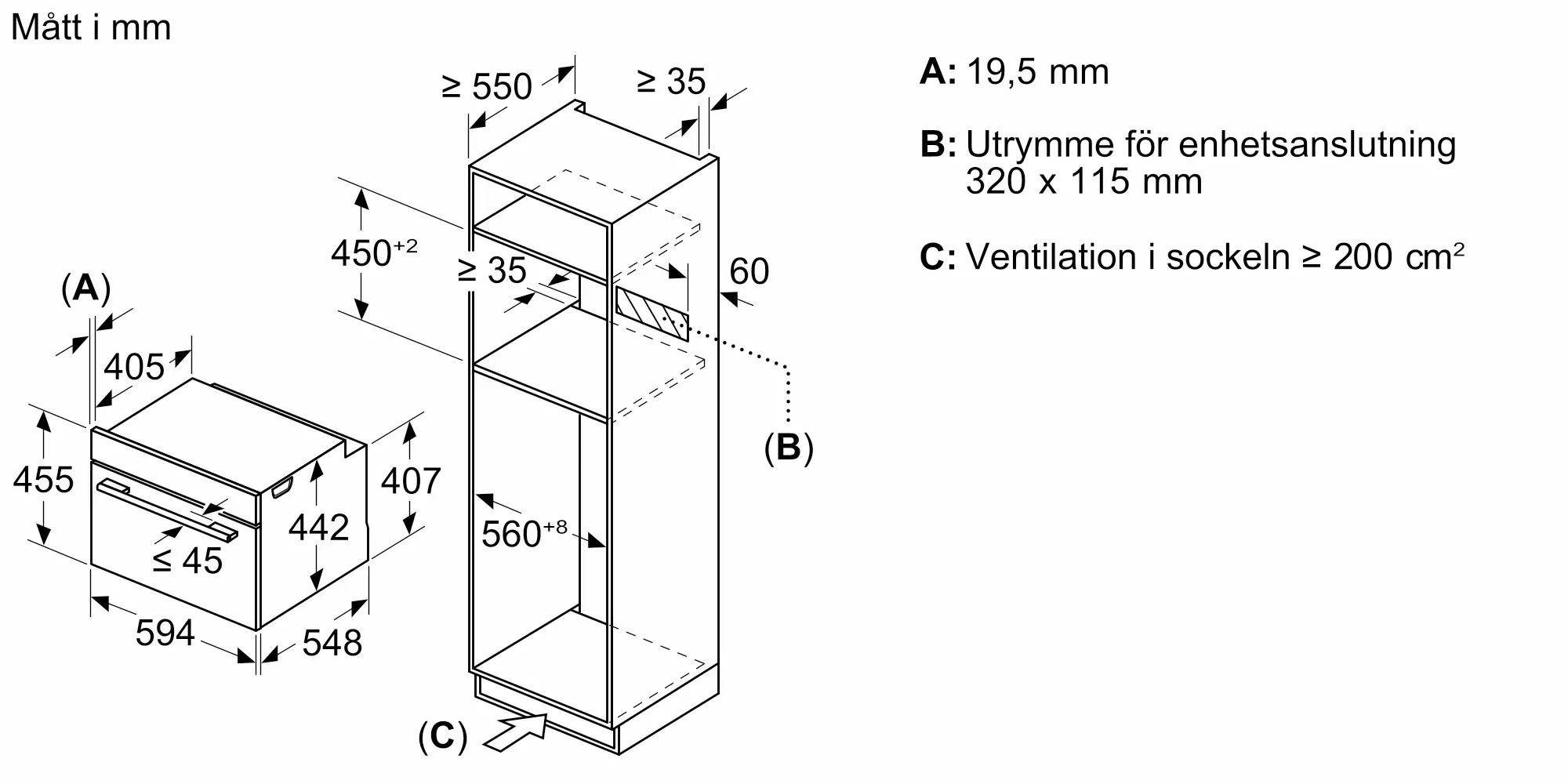 Mått i mm

(A)

405

455

≤ 45

442

407

594

548

≥ 550

≥ 35

$450^{+2}$

≥ 35

60

(B)

$560^{+8}$

(C)

A: 19,5 mm

B: Utrymme för enhetsanslutning 320 x 115 mm

C: Ventilation i sockeln ≥ 200 $cm^2$