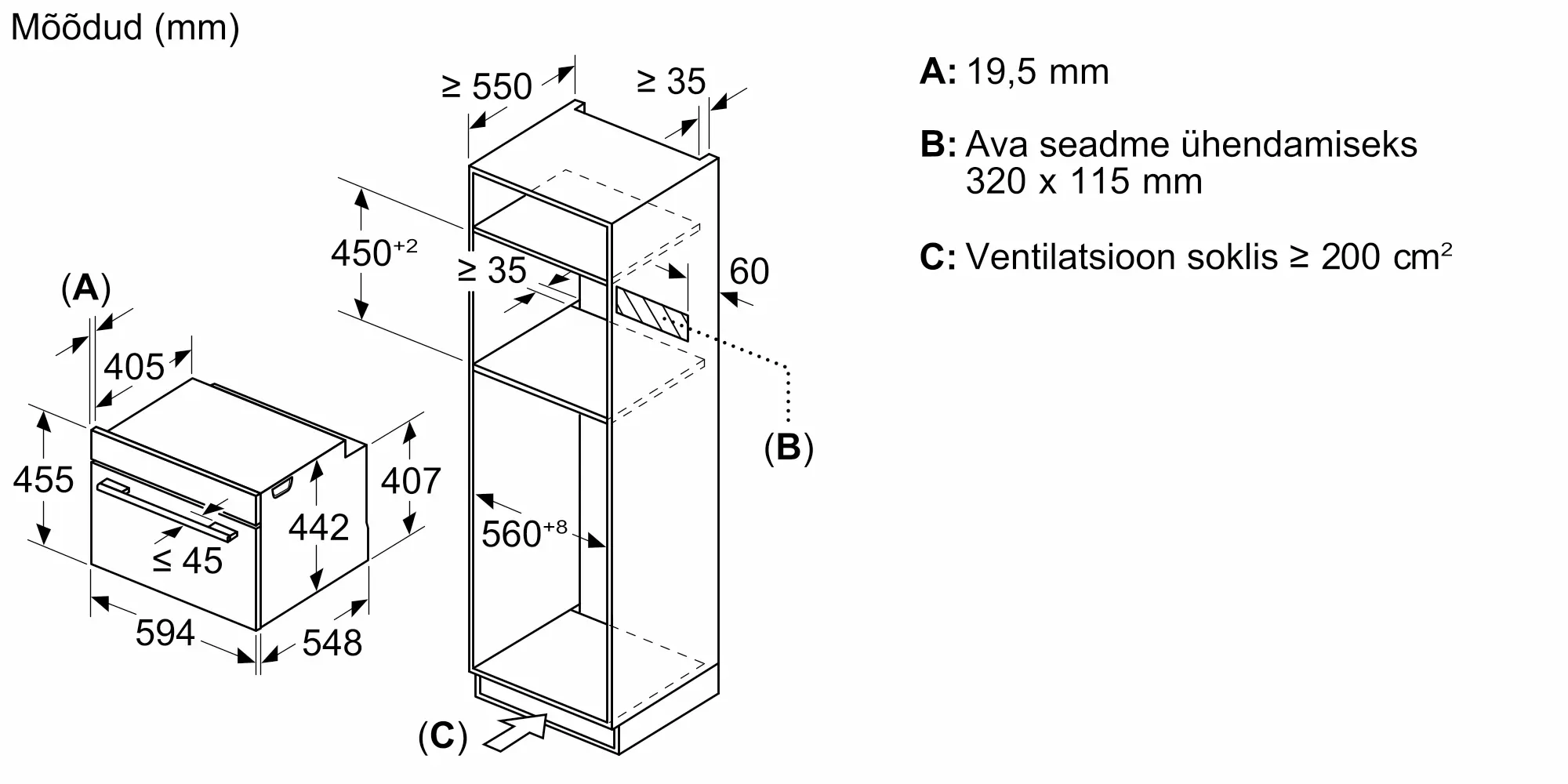 Mõõdud (mm)

(A)
405
455
≤ 45
442
407
594
548

≥ 550
≥ 35
$450^{+2}$
≥ 35
60
(B)
$560^{+8}$
(C)

A: 19,5 mm

B: Ava seadme ühendamiseks 320 x 115 mm

C: Ventilatsioon soklis ≥ 200 $cm^2$