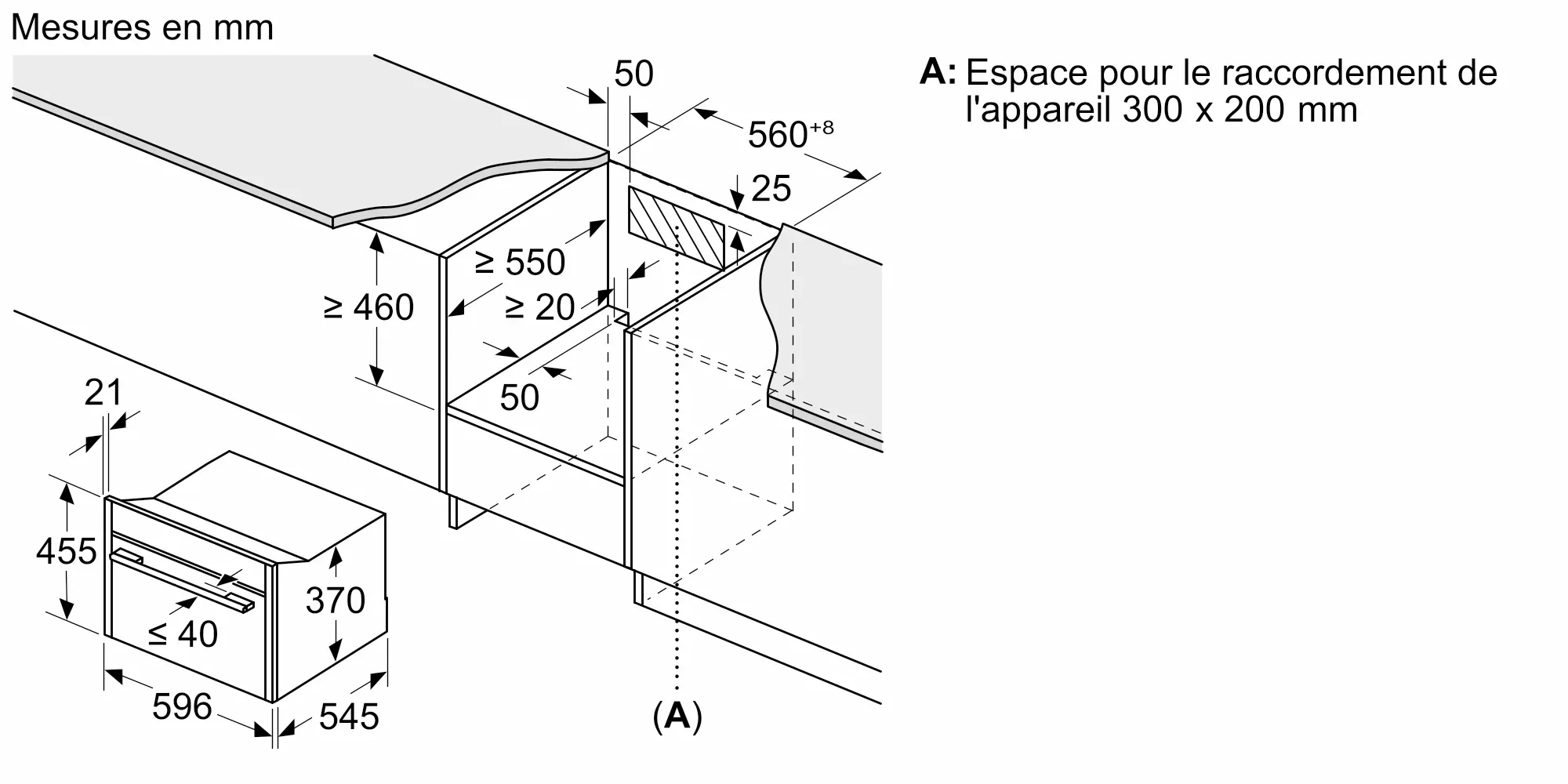 Mesures en mm

50

$560^{+8}$

25

≥ 550

≥ 460

≥ 20

50

21

455

370

≤ 40

596

545

(A)

A: Espace pour le raccordement de l'appareil 300 x 200 mm