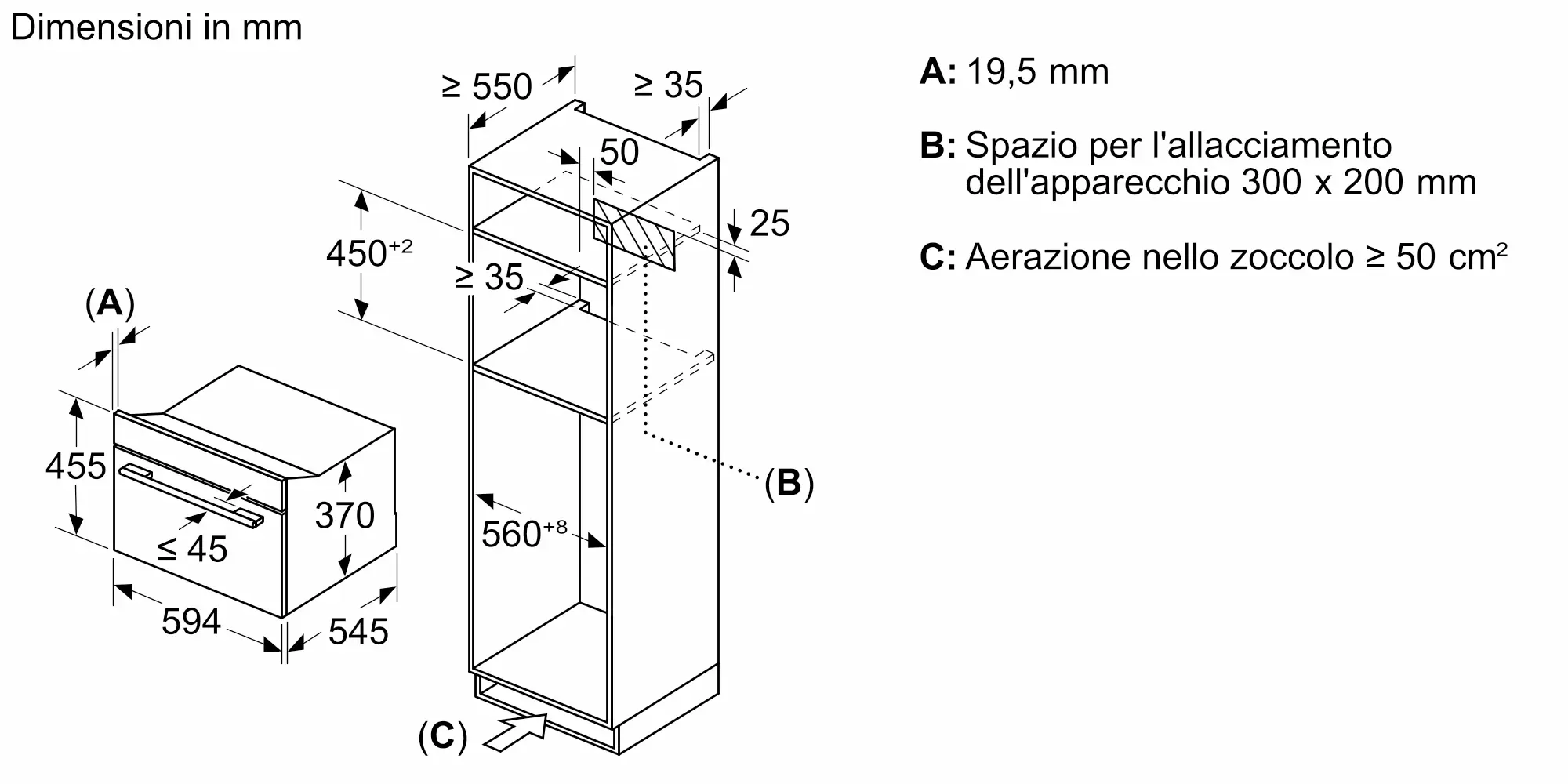 Dimensioni in mm

≥ 550

≥ 35

50

25

$450^{+2}$

≥ 35

(A)

455

370

≤ 45

594

545

$560^{+8}$

(B)

(C)

A: 19,5 mm

B: Spazio per l'allacciamento dell'apparecchio 300 x 200 mm

C: Aerazione nello zoccolo ≥ 50 $cm^2$