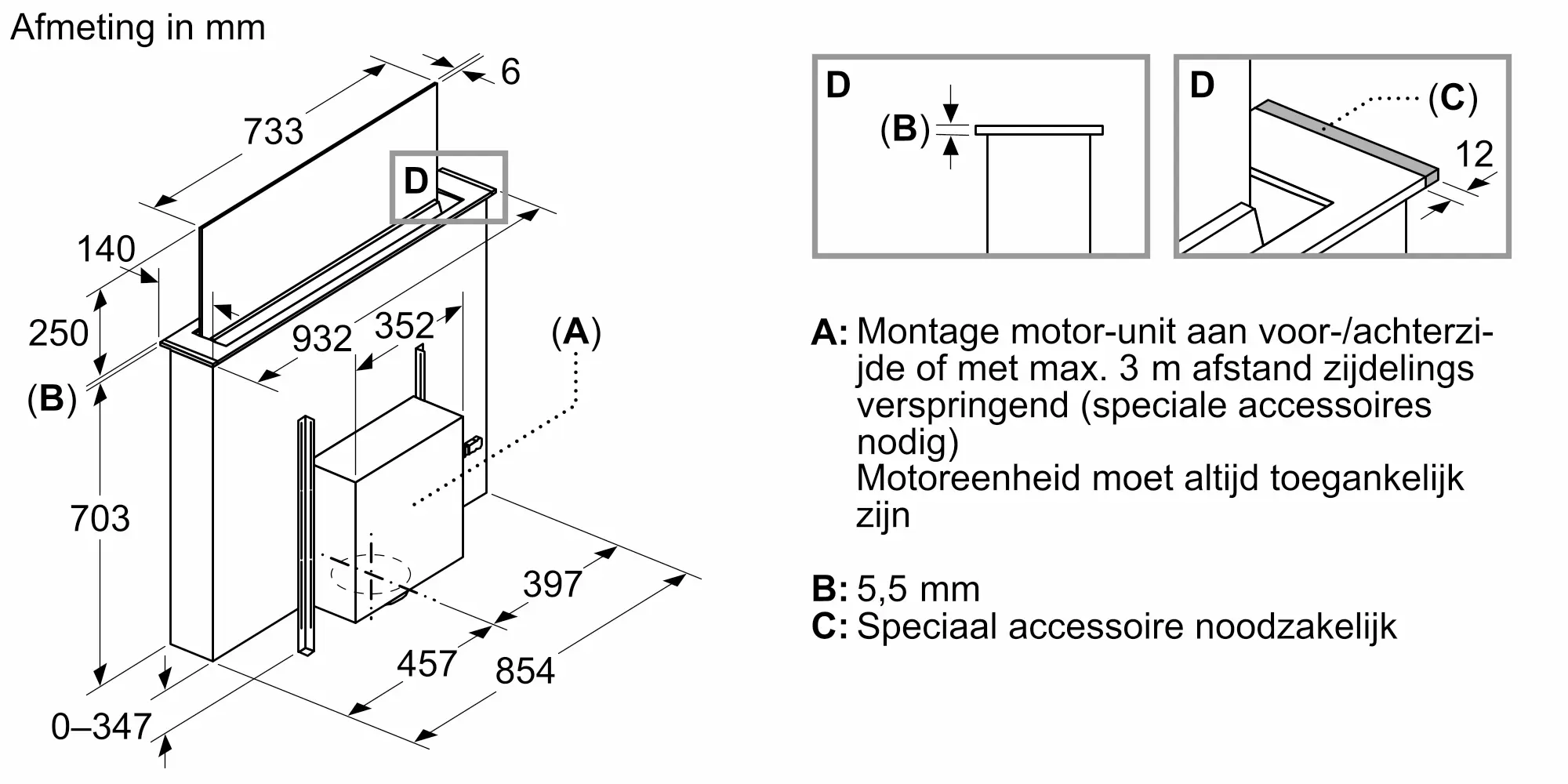 Afmeting in mm

733
6
D
140
250
(B)
932
352
(A)
703
397
457
854
0–347

D
(B)

D
(C)
12

A: Montage motor-unit aan voor-/achterzijde of met max. 3 m afstand zijdelings verspringend (speciale accessoires nodig)
Motoreenheid moet altijd toegankelijk zijn

B: 5,5 mm
C: Speciaal accessoire noodzakelijk