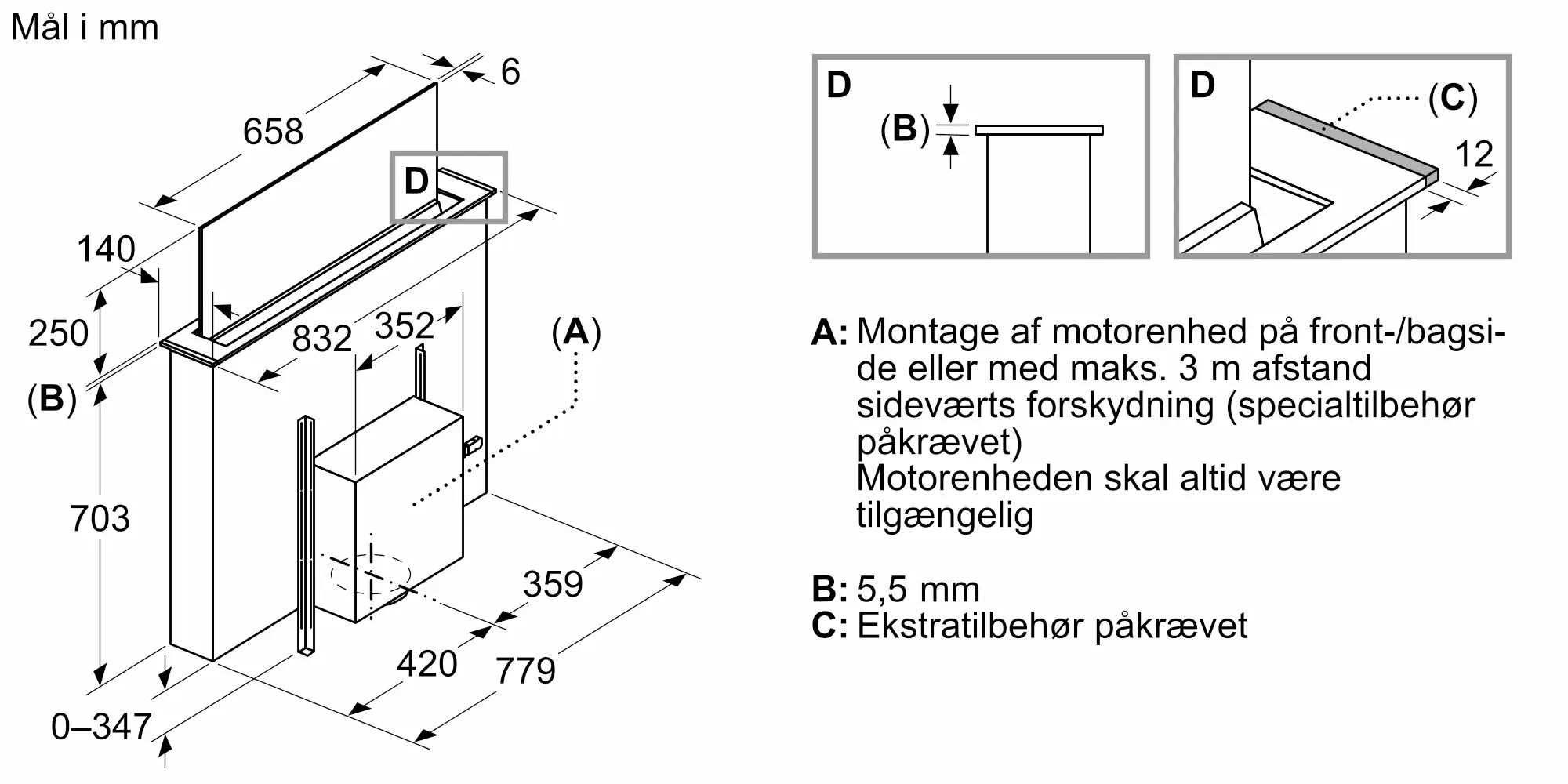 Mål i mm

6
658
D
140
250
832
352
(A)
(B)
703
359
420
779
0–347

D
(B)

D
(C)
12

A: Montage af motorenhed på front-/bagside eller med maks. 3 m afstand sideværts forskydning (specialtilbehør påkrævet)
Motorenheden skal altid være tilgængelig

B: 5,5 mm
C: Ekstratilbehør påkrævet