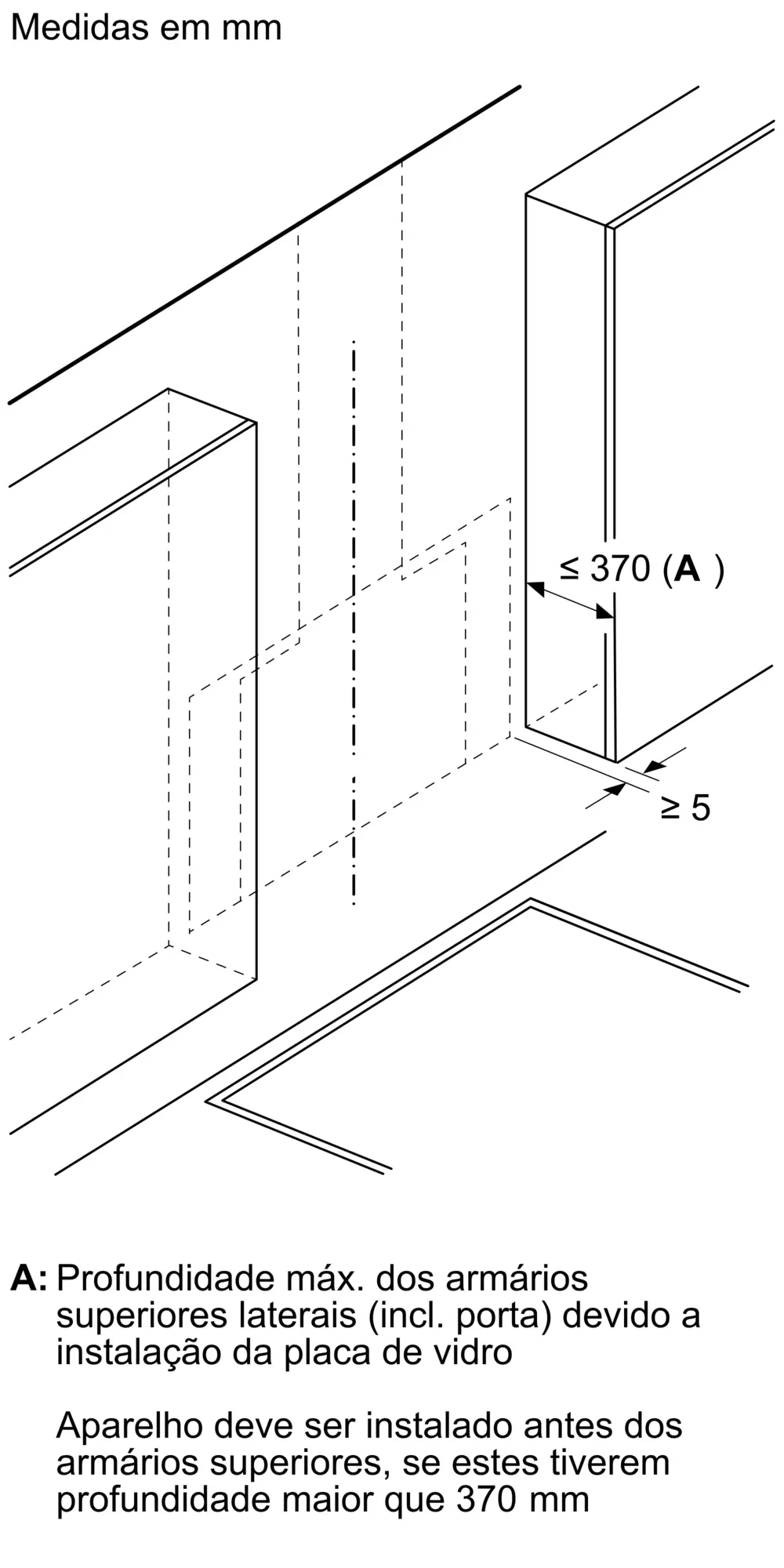 Medidas em mm

≤ 370 (A )

≥ 5

A: Profundidade máx. dos armários superiores laterais (incl. porta) devido a instalação da placa de vidro

Aparelho deve ser instalado antes dos armários superiores, se estes tiverem profundidade maior que 370 mm