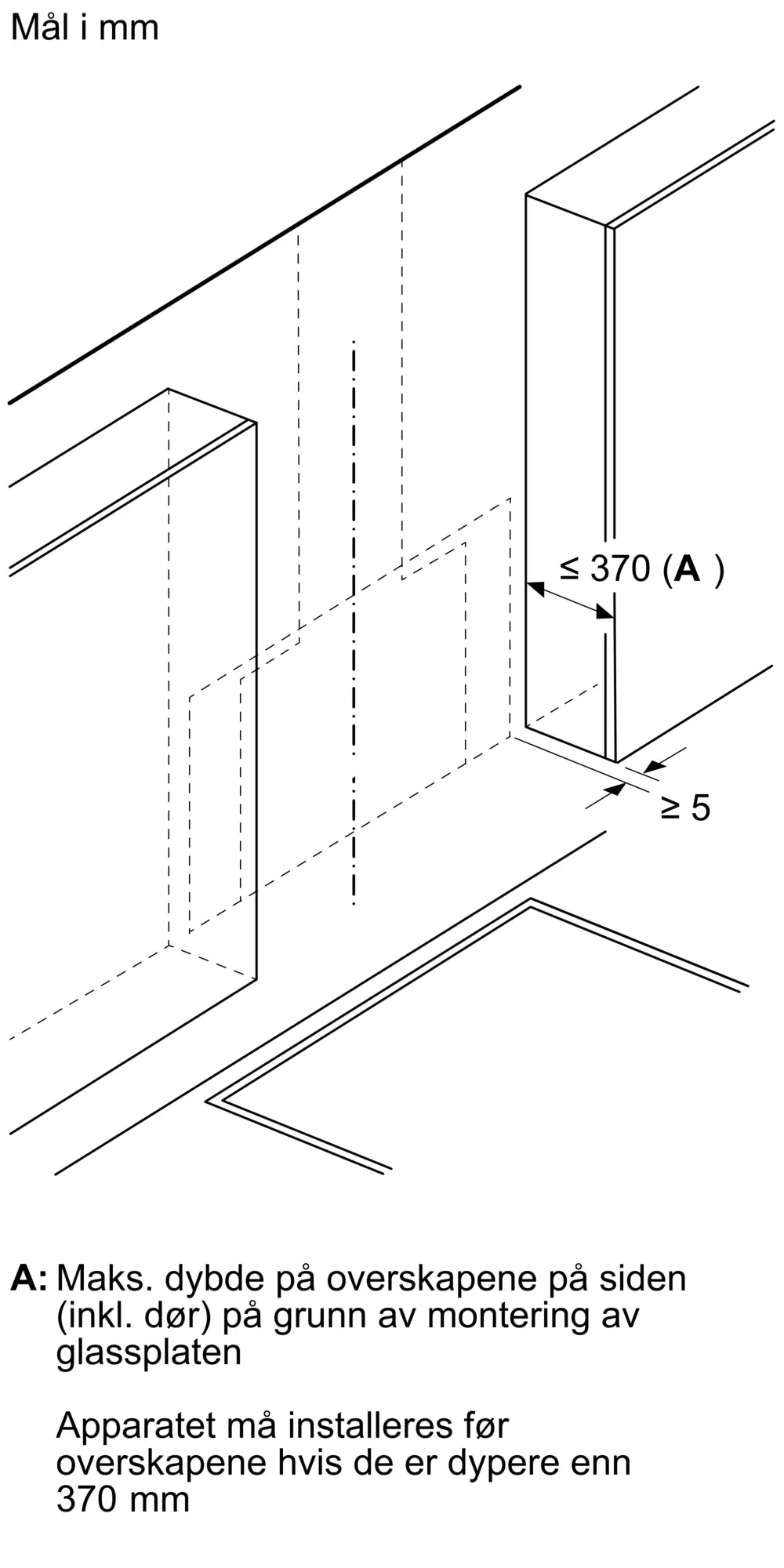 Mål i mm

≤ 370 (A )

≥ 5

A: Maks. dybde på overskapene på siden (inkl. dør) på grunn av montering av glassplaten

Apparatet må installeres før overskapene hvis de er dypere enn 370 mm