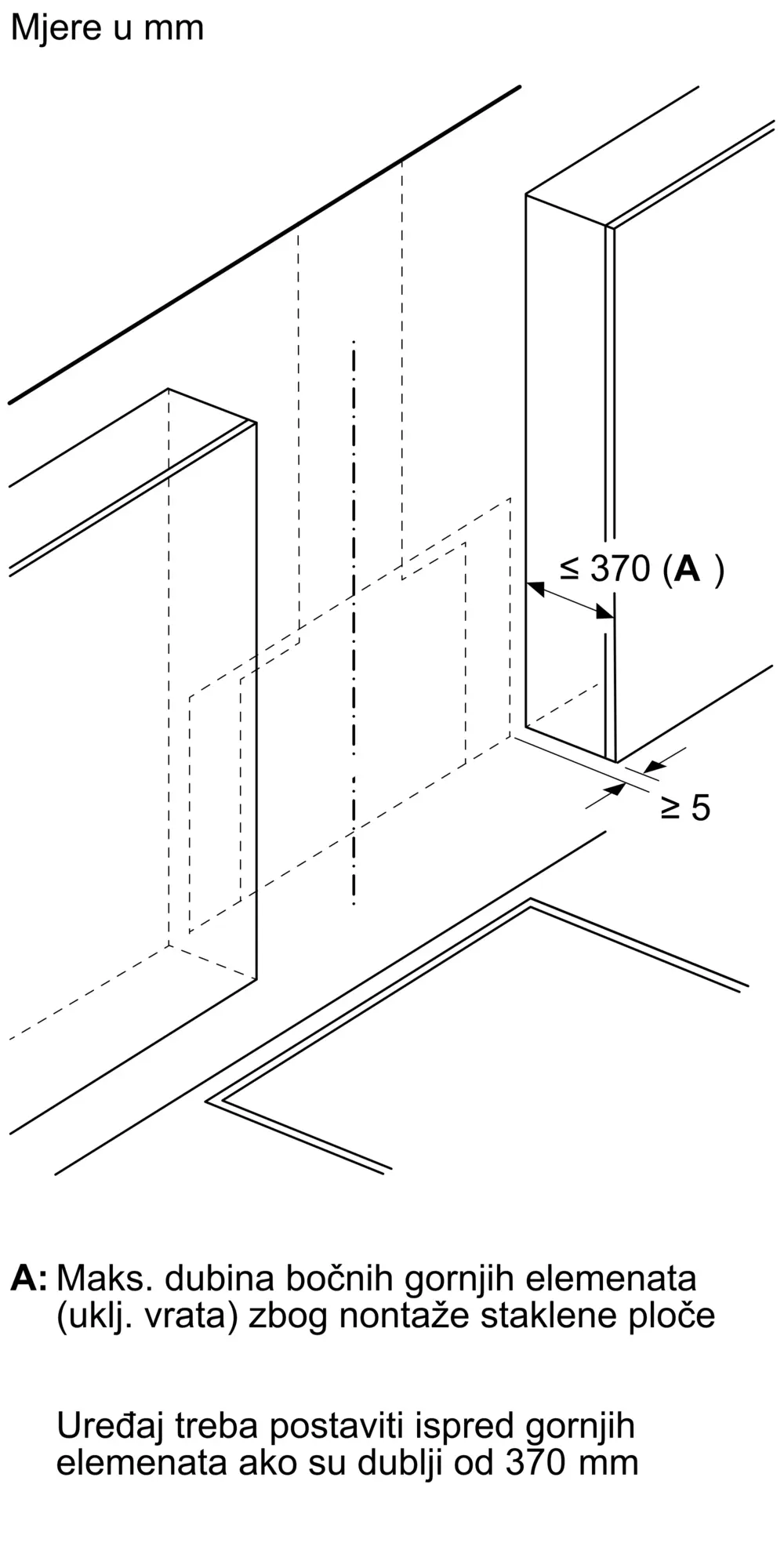 Mjere u mm

≤ 370 (A )

≥ 5

A: Maks. dubina bočnih gornjih elemenata (uklj. vrata) zbog nontaže staklene ploče

Uređaj treba postaviti ispred gornjih elemenata ako su dublji od 370 mm