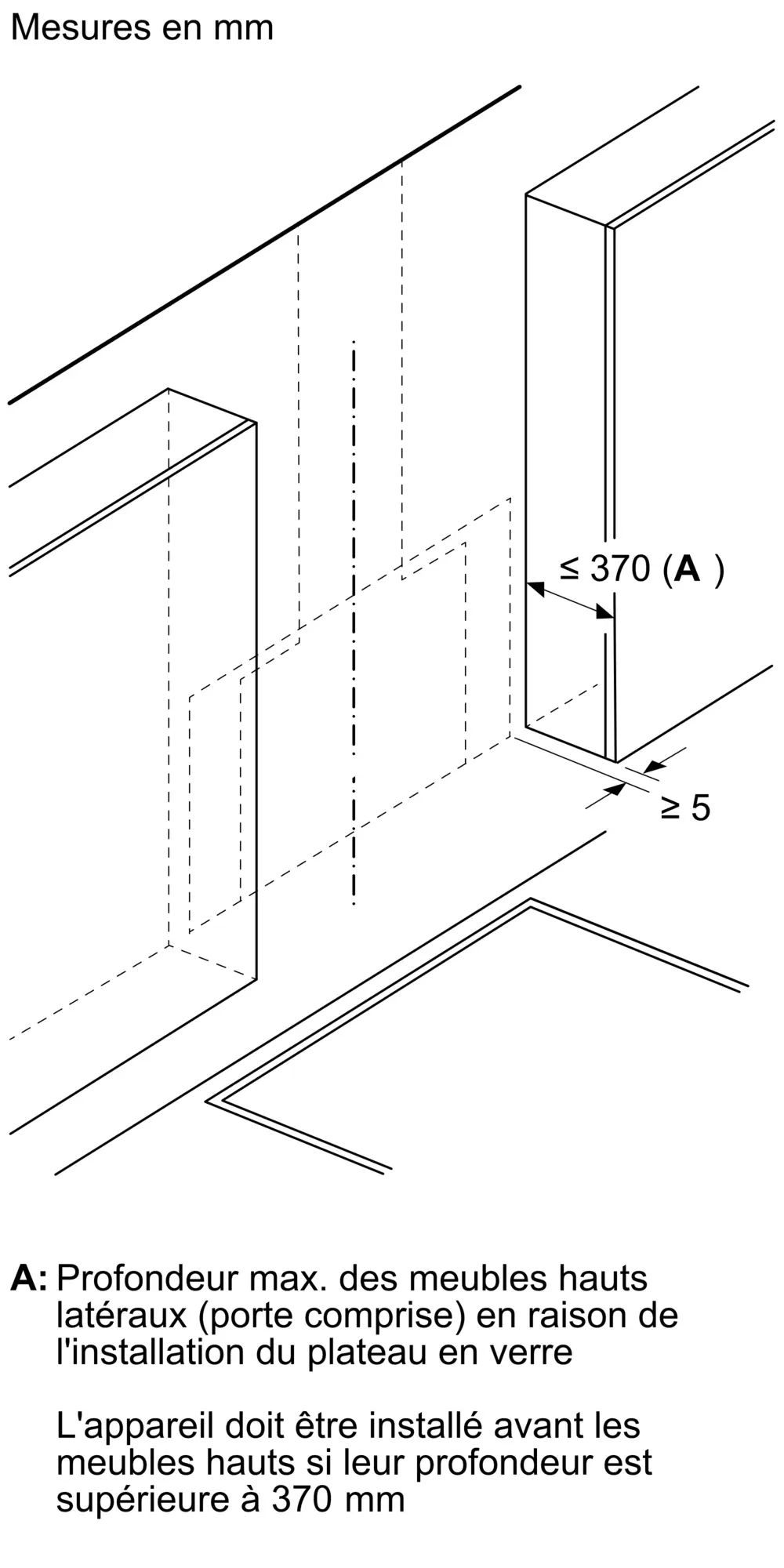 Mesures en mm

≤ 370 (A )

≥ 5

A: Profondeur max. des meubles hauts latéraux (porte comprise) en raison de l'installation du plateau en verre

L'appareil doit être installé avant les meubles hauts si leur profondeur est supérieure à 370 mm