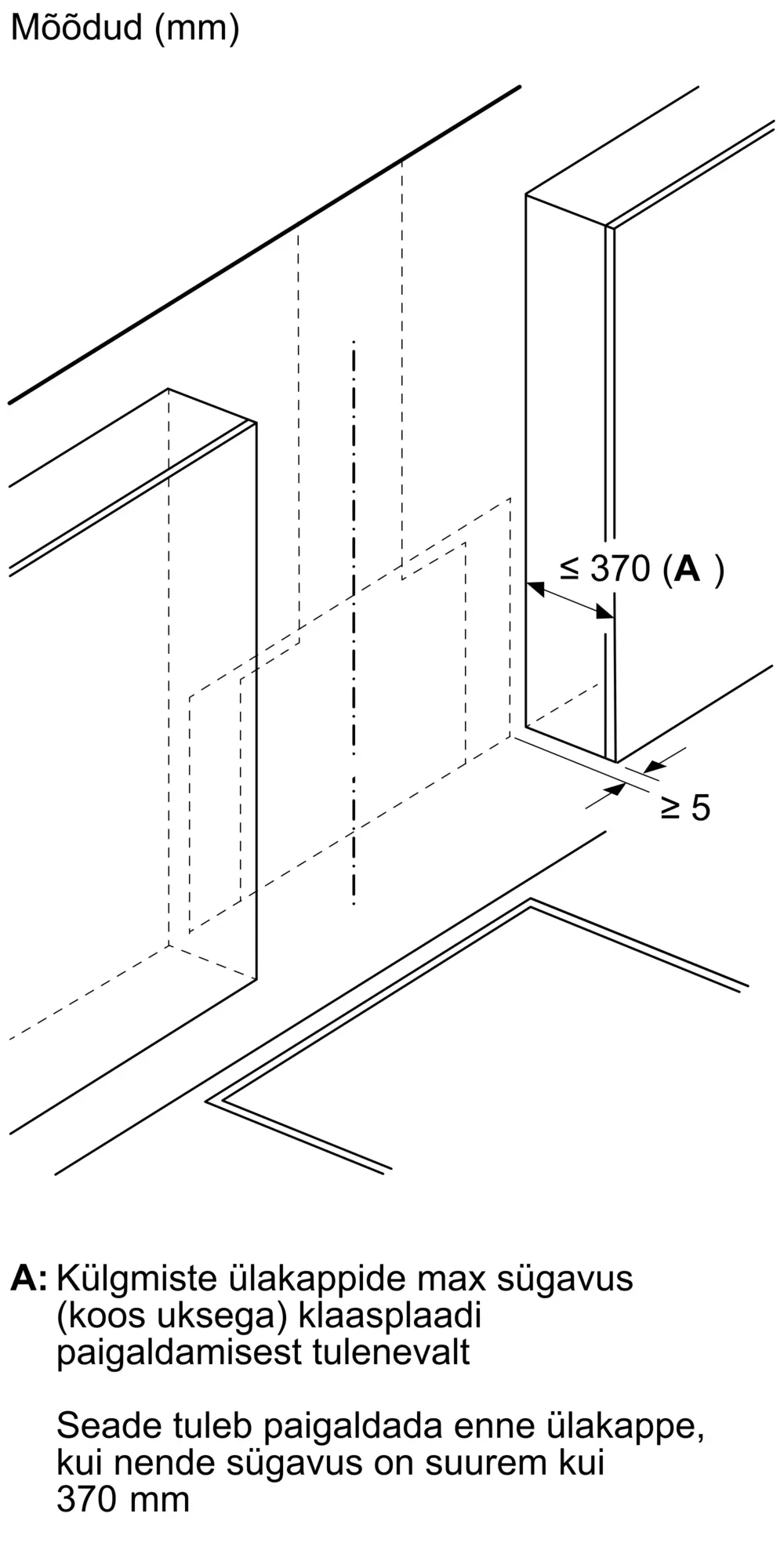 Mõõdud (mm)

≤ 370 (A )

≥ 5

A: Külgmiste ülakappide max sügavus (koos uksega) klaasplaadi paigaldamisest tulenevalt

Seade tuleb paigaldada enne ülakappe, kui nende sügavus on suurem kui 370 mm