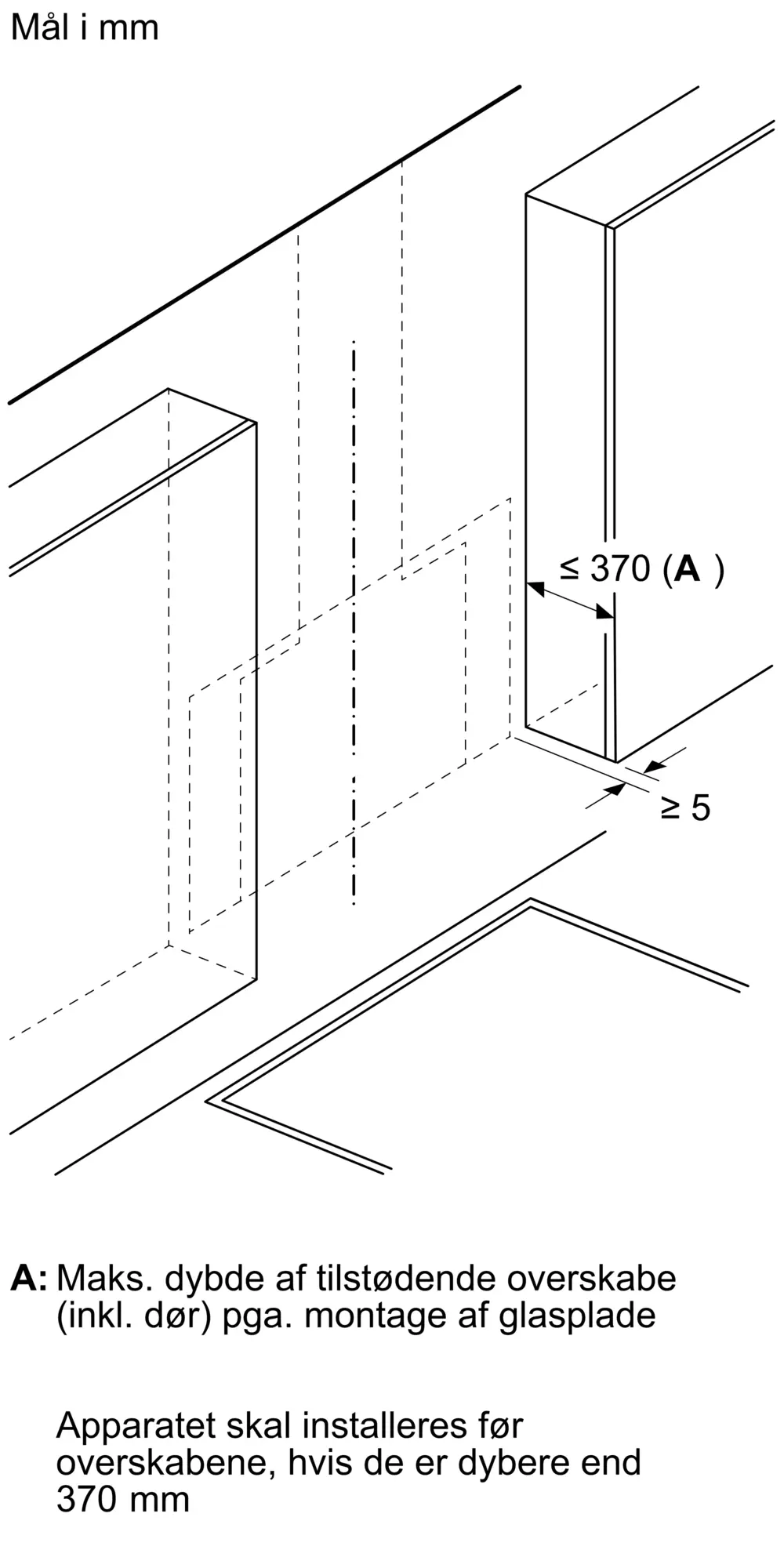 Mål i mm

≤ 370 (A )

≥ 5

A: Maks. dybde af tilstødende overskabe (inkl. dør) pga. montage af glasplade

Apparatet skal installeres før overskabene, hvis de er dybere end 370 mm