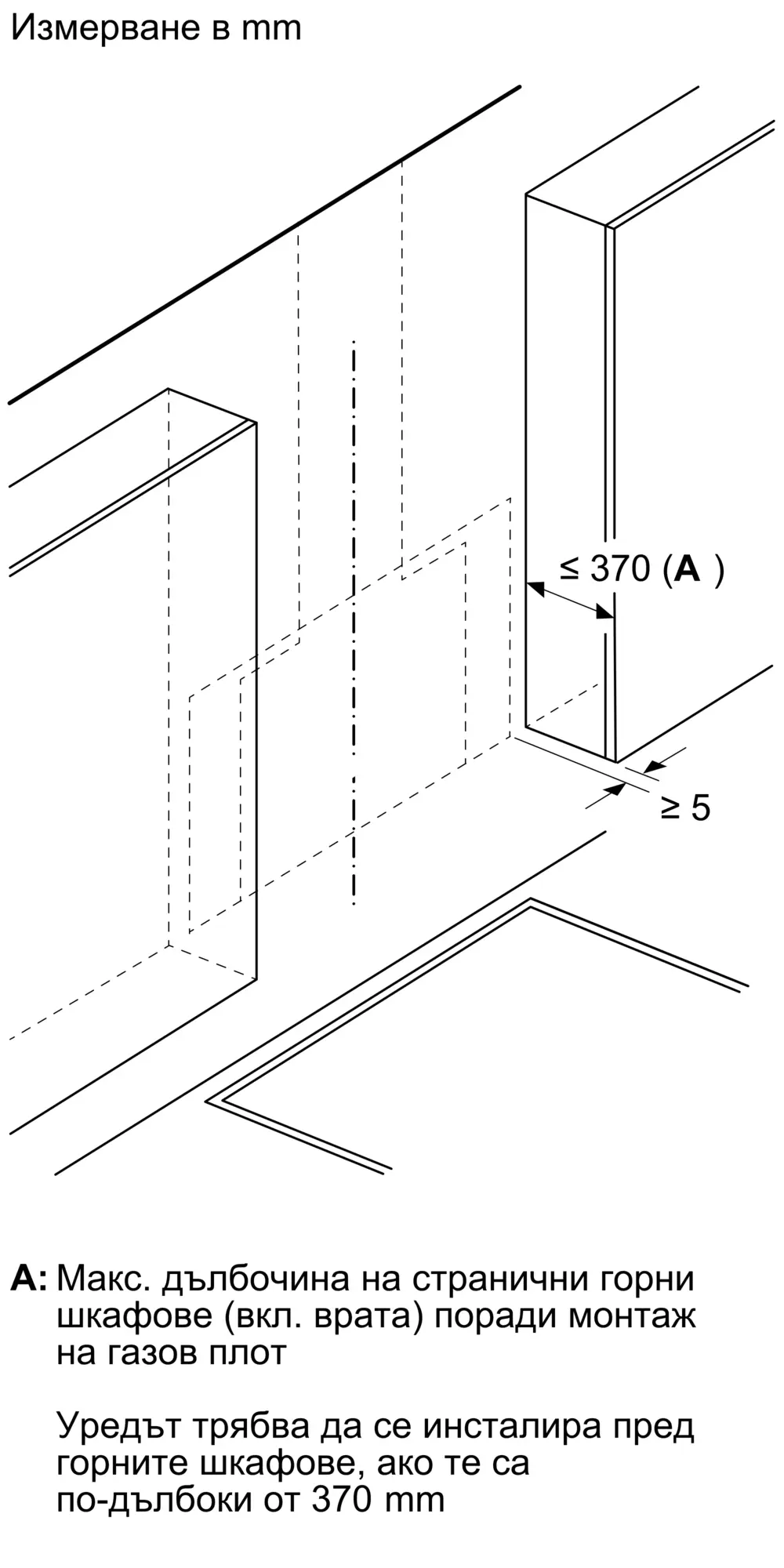 Измерване в mm

≤ 370 (A )

≥ 5

A: Макс. дълбочина на странични горни шкафове (вкл. врата) поради монтаж на газов плот

Уредът трябва да се инсталира пред горните шкафове, ако те са по-дълбоки от 370 mm