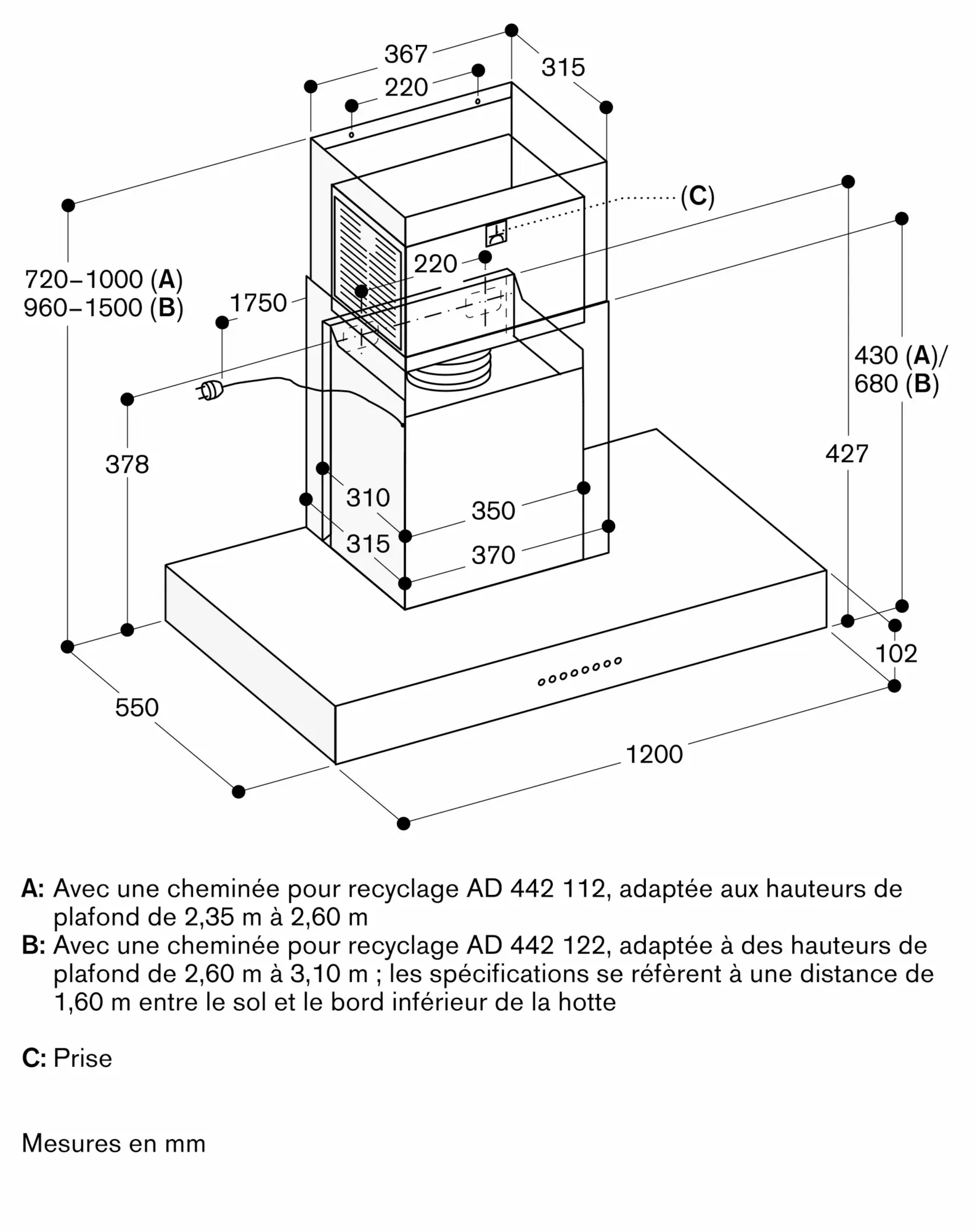 367
315
220
(C)
720–1000 (A)
960–1500 (B)
220
1750
430 (A)/
680 (B)
378
427
310
350
315
370
102
550
1200

A: Avec une cheminée pour recyclage AD 442 112, adaptée aux hauteurs de plafond de 2,35 m à 2,60 m
B: Avec une cheminée pour recyclage AD 442 122, adaptée à des hauteurs de plafond de 2,60 m à 3,10 m ; les spécifications se réfèrent à une distance de 1,60 m entre le sol et le bord inférieur de la hotte

C: Prise

Mesures en mm