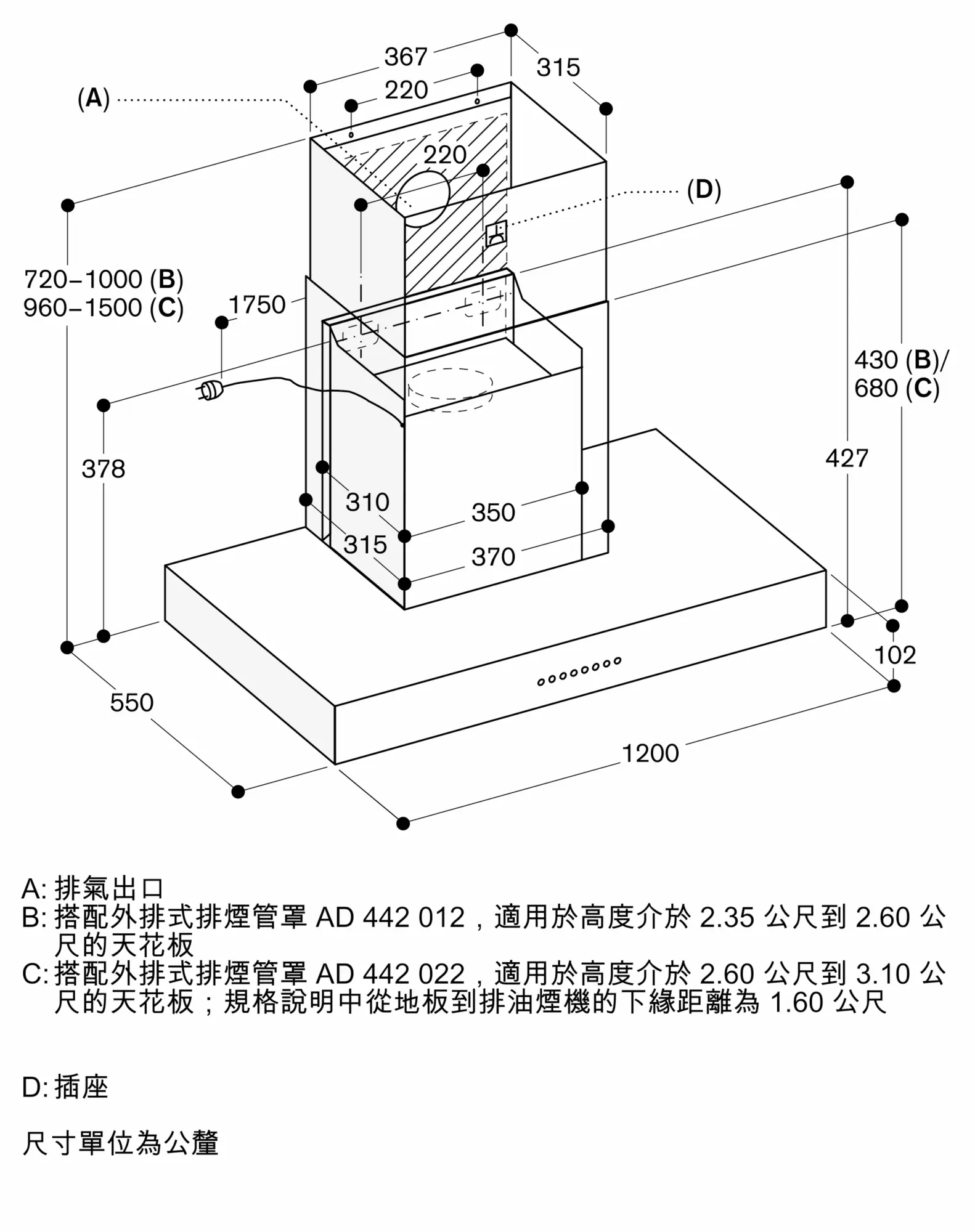 367
315
220
(A)
220
(D)
720–1000 (B)
960–1500 (C)
1750
430 (B)/
680 (C)
378
427
310
350
315
370
102
550
1200

A: 排氣出口
B: 搭配外排式排煙管罩 AD 442 012，適用於高度介於 2.35 公尺到 2.60 公尺的天花板
C: 搭配外排式排煙管罩 AD 442 022，適用於高度介於 2.60 公尺到 3.10 公尺的天花板；規格說明中從地板到排油煙機的下緣距離為 1.60 公尺

D: 插座

尺寸單位為公釐