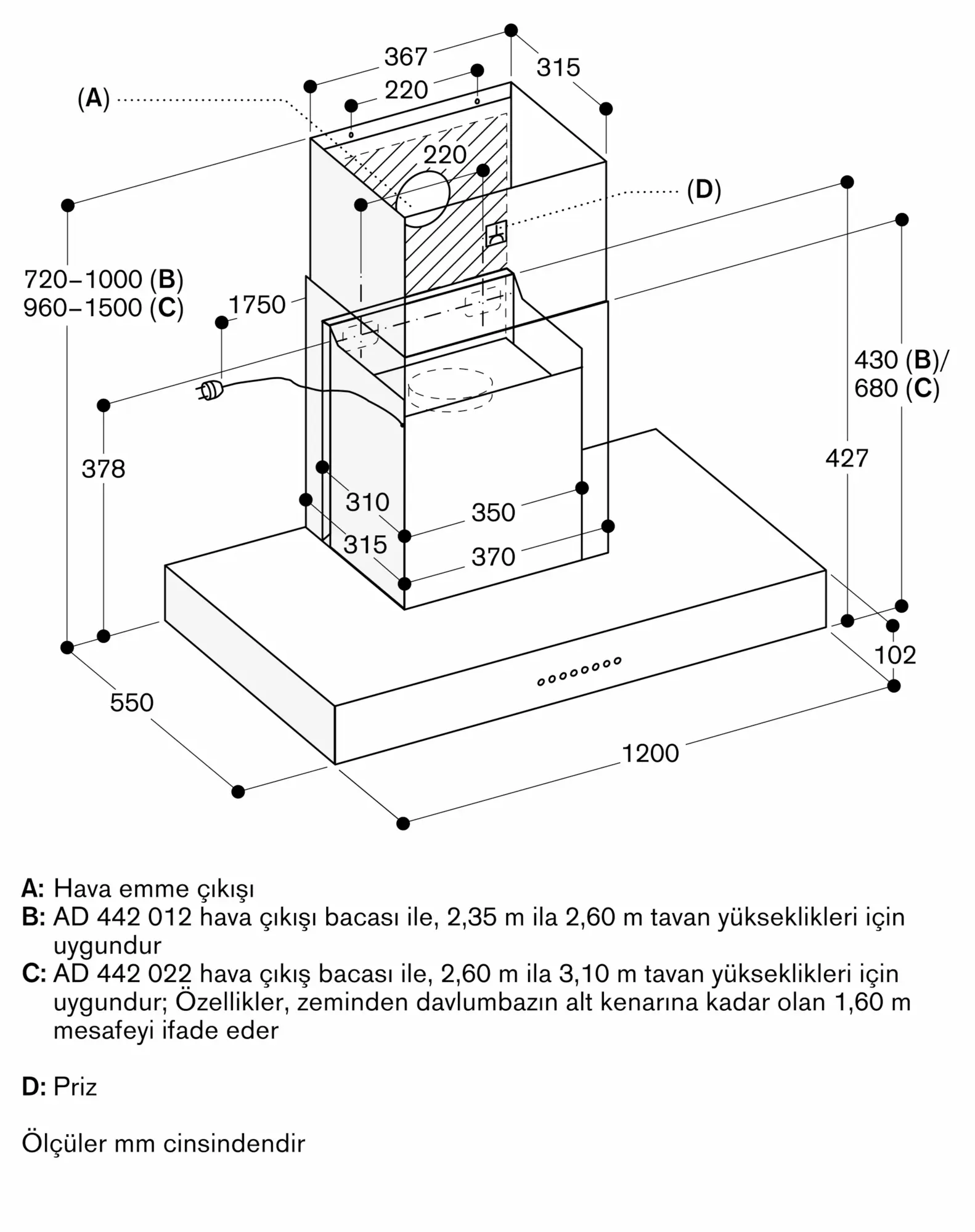 367
315
220
(A)
220
(D)
720–1000 (B)
960–1500 (C)
1750
430 (B)/
680 (C)
378
427
310
350
315
370
102
550
1200

A: Hava emme çıkışı
B: AD 442 012 hava çıkışı bacası ile, 2,35 m ila 2,60 m tavan yükseklikleri için uygundur
C: AD 442 022 hava çıkış bacası ile, 2,60 m ila 3,10 m tavan yükseklikleri için uygundur; Özellikler, zeminden davlumbazın alt kenarına kadar olan 1,60 m mesafeyi ifade eder

D: Priz

Ölçüler mm cinsindendir