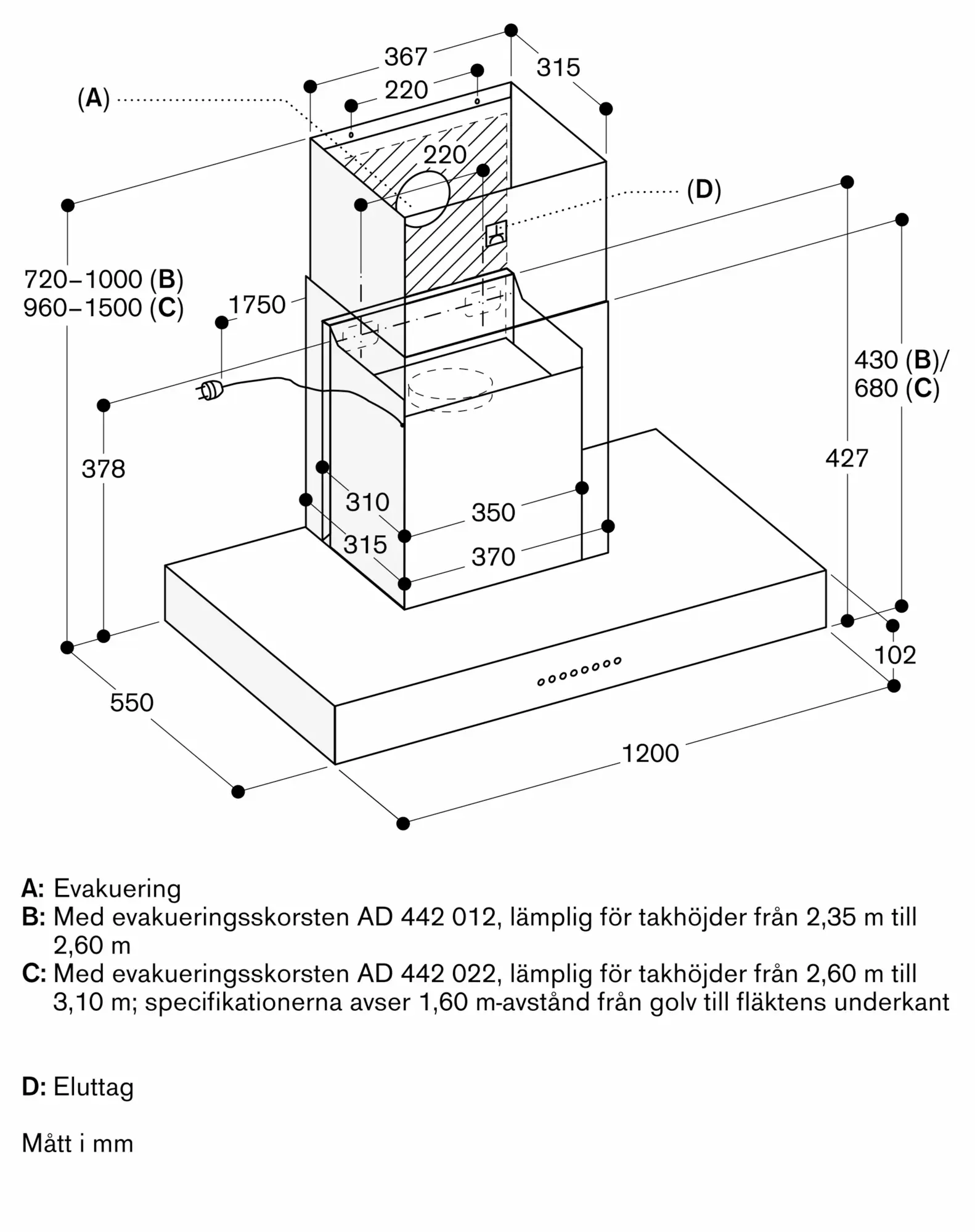 367
315
220
(A)
220
(D)
720–1000 (B)
960–1500 (C)
1750
430 (B)/
680 (C)
378
427
310
350
315
370
102
550
1200

A: Evakuering
B: Med evakueringsskorsten AD 442 012, lämplig för takhöjder från 2,35 m till 2,60 m
C: Med evakueringsskorsten AD 442 022, lämplig för takhöjder från 2,60 m till 3,10 m; specifikationerna avser 1,60 m-avstånd från golv till fläktens underkant

D: Eluttag

Mått i mm