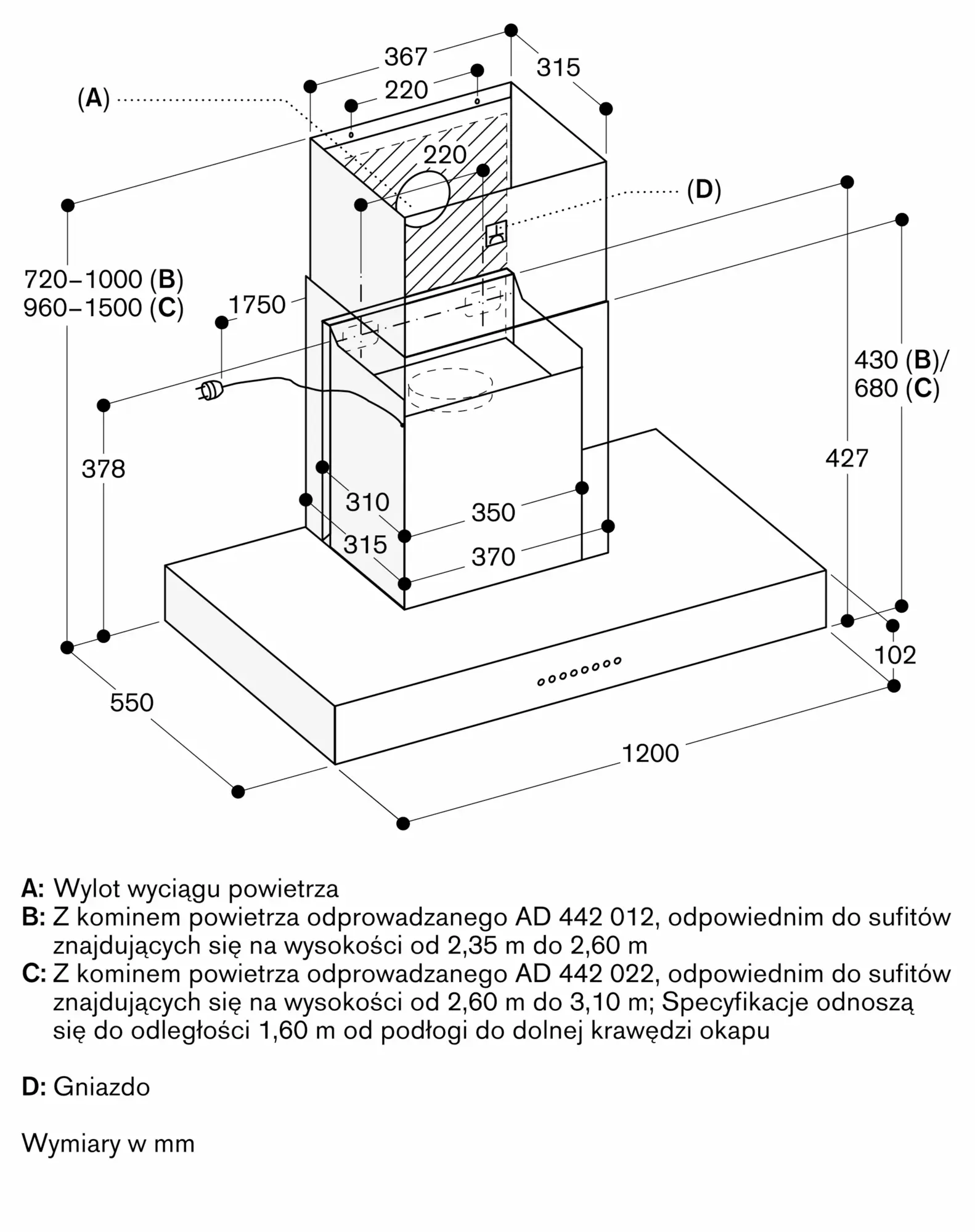 367
315
220
(A)
220
(D)
720–1000 (B)
960–1500 (C)
1750
430 (B)/
680 (C)
378
427
310
350
315
370
102
550
1200

A: Wylot wyciągu powietrza
B: Z kominem powietrza odprowadzanego AD 442 012, odpowiednim do sufitów znajdujących się na wysokości od 2,35 m do 2,60 m
C: Z kominem powietrza odprowadzanego AD 442 022, odpowiednim do sufitów znajdujących się na wysokości od 2,60 m do 3,10 m; Specyfikacje odnoszą się do odległości 1,60 m od podłogi do dolnej krawędzi okapu

D: Gniazdo

Wymiary w mm