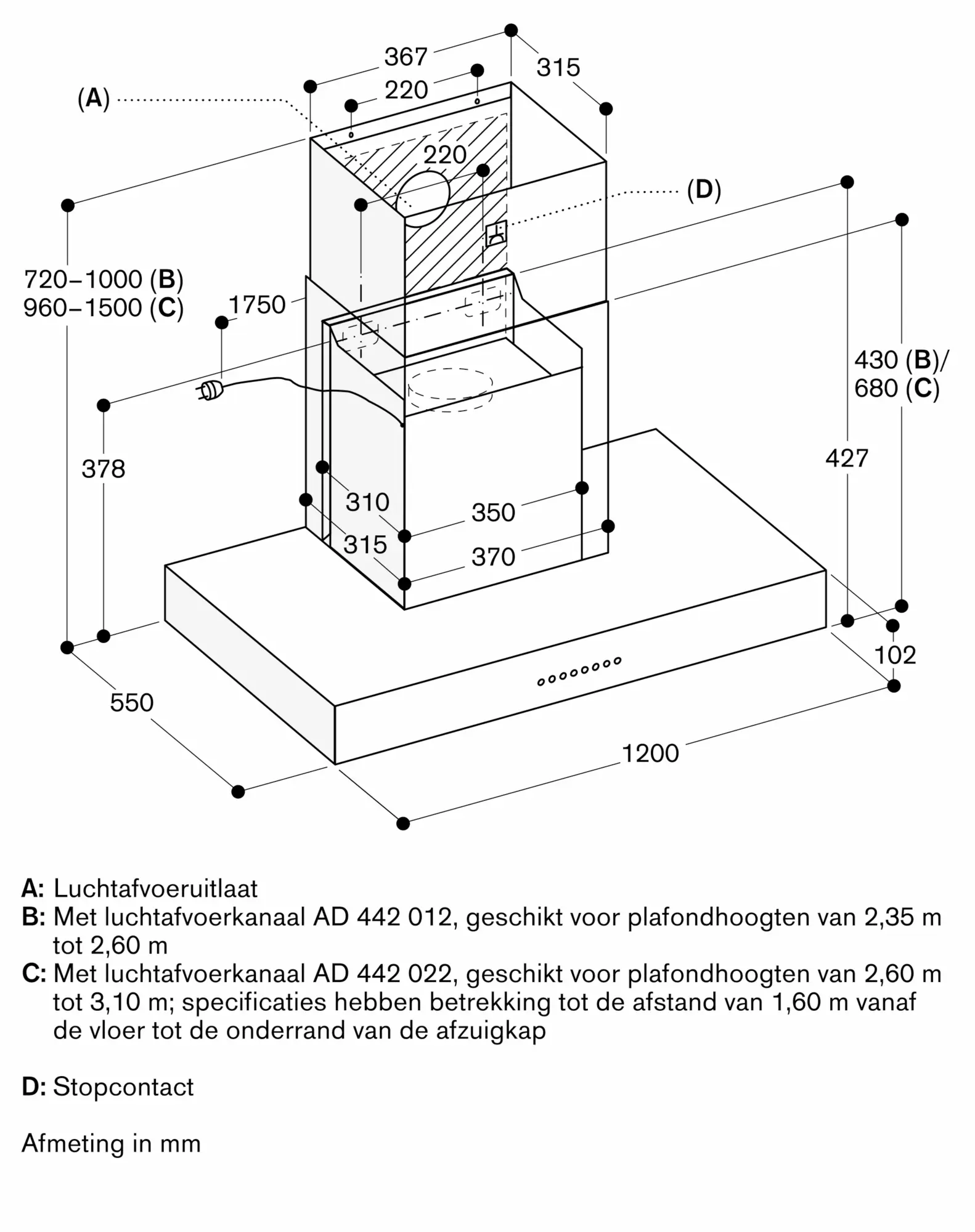 367
315
(A)
220
220
(D)
720–1000 (B)
960–1500 (C)
1750
430 (B)/
680 (C)
378
427
310
350
315
370
102
550
1200

A: Luchtafvoeruitlaat
B: Met luchtafvoerkanaal AD 442 012, geschikt voor plafondhoogten van 2,35 m tot 2,60 m
C: Met luchtafvoerkanaal AD 442 022, geschikt voor plafondhoogten van 2,60 m tot 3,10 m; specificaties hebben betrekking tot de afstand van 1,60 m vanaf de vloer tot de onderrand van de afzuigkap

D: Stopcontact

Afmeting in mm