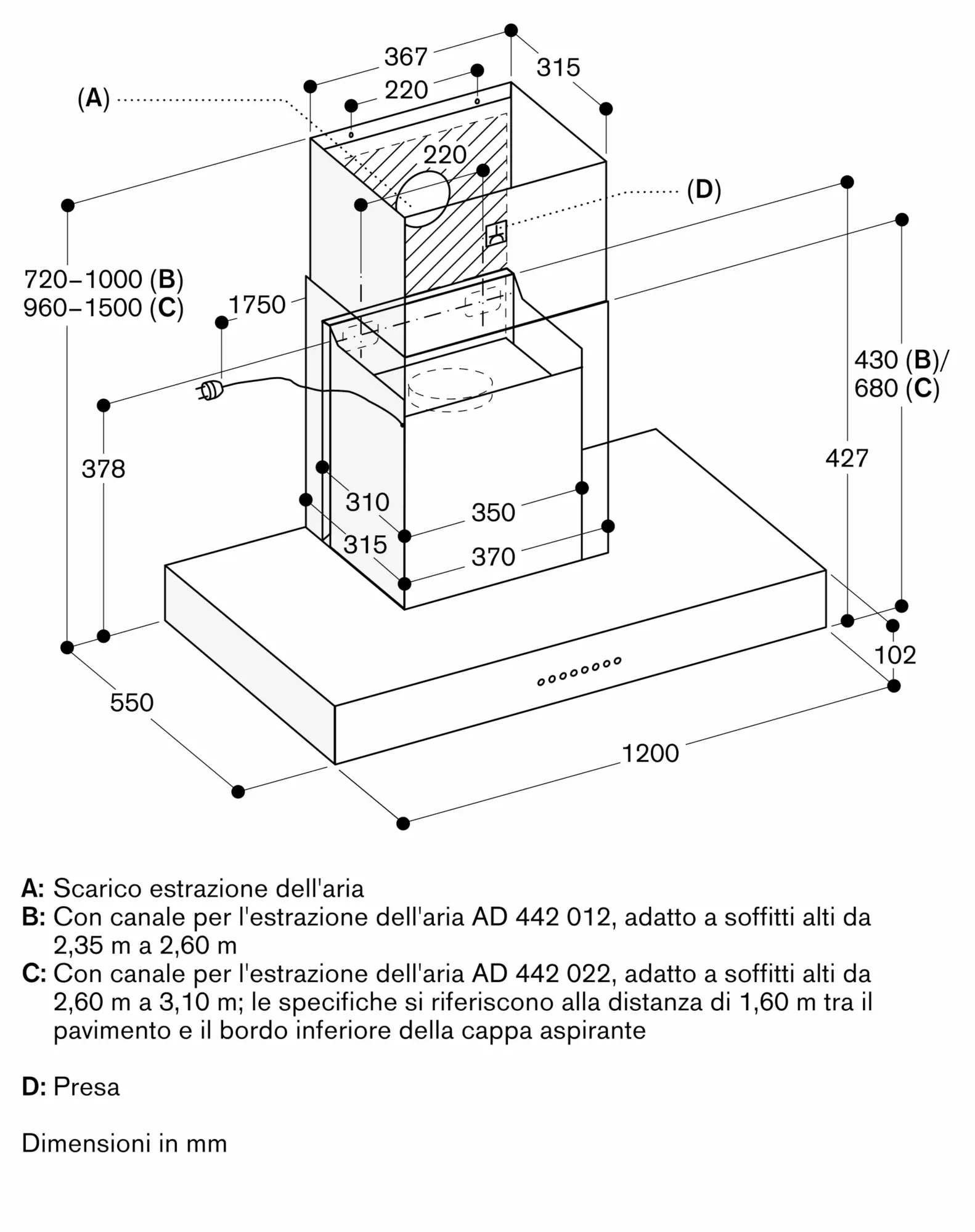 367
315
220
(A)
220
(D)
720–1000 (B)
960–1500 (C)
1750
430 (B)/
680 (C)
378
427
310
350
315
370
102
550
1200

A: Scarico estrazione dell'aria
B: Con canale per l'estrazione dell'aria AD 442 012, adatto a soffitti alti da 2,35 m a 2,60 m
C: Con canale per l'estrazione dell'aria AD 442 022, adatto a soffitti alti da 2,60 m a 3,10 m; le specifiche si riferiscono alla distanza di 1,60 m tra il pavimento e il bordo inferiore della cappa aspirante

D: Presa

Dimensioni in mm