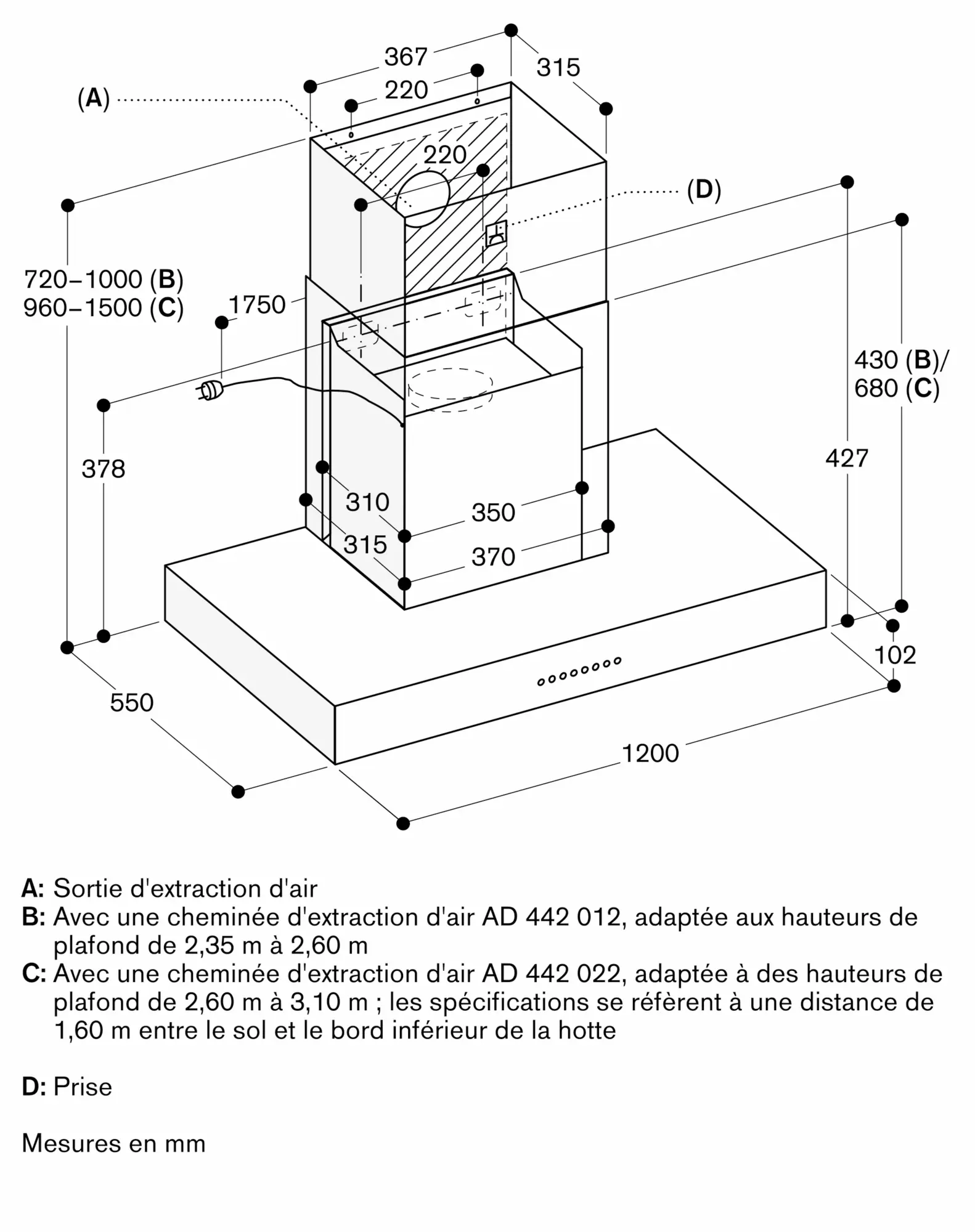 367
315
220
(A)
220
(D)
720–1000 (B)
960–1500 (C)
1750
430 (B)/
680 (C)
378
427
310
350
315
370
102
550
1200

A: Sortie d'extraction d'air
B: Avec une cheminée d'extraction d'air AD 442 012, adaptée aux hauteurs de plafond de 2,35 m à 2,60 m
C: Avec une cheminée d'extraction d'air AD 442 022, adaptée à des hauteurs de plafond de 2,60 m à 3,10 m ; les spécifications se réfèrent à une distance de 1,60 m entre le sol et le bord inférieur de la hotte

D: Prise

Mesures en mm