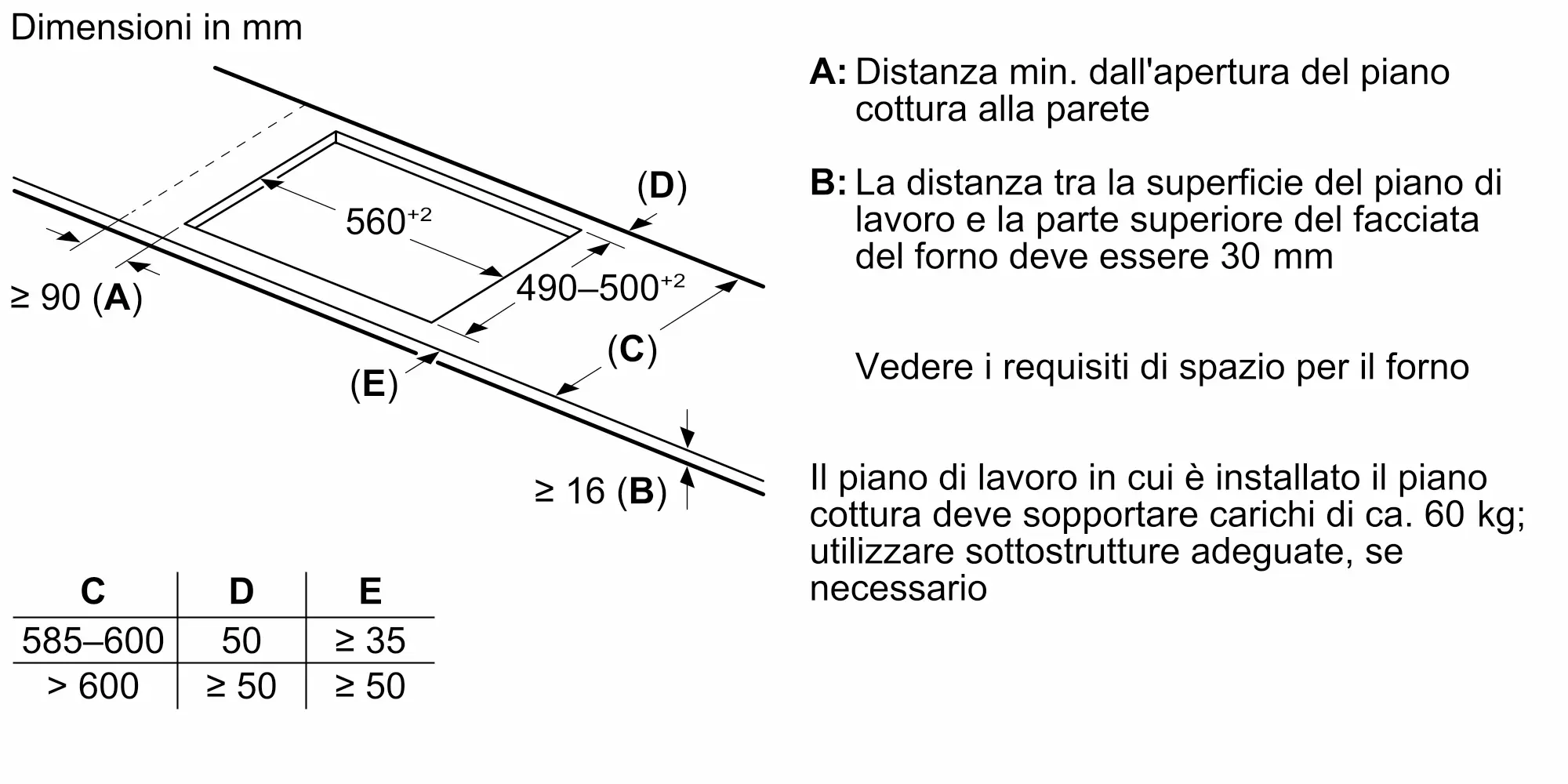 Dimensioni in mm

(D)

$560^{+2}$

$490–500^{+2}$

≥ 90 (A)

(C)

(E)

≥ 16 (B)

| C | D | E |
|---|---|---|
| 585–600 | 50 | ≥ 35 |
| > 600 | ≥ 50 | ≥ 50 |

A: Distanza min. dall'apertura del piano cottura alla parete

B: La distanza tra la superficie del piano di lavoro e la parte superiore del facciata del forno deve essere 30 mm

Vedere i requisiti di spazio per il forno

Il piano di lavoro in cui è installato il piano cottura deve sopportare carichi di ca. 60 kg; utilizzare sottostrutture adeguate, se necessario