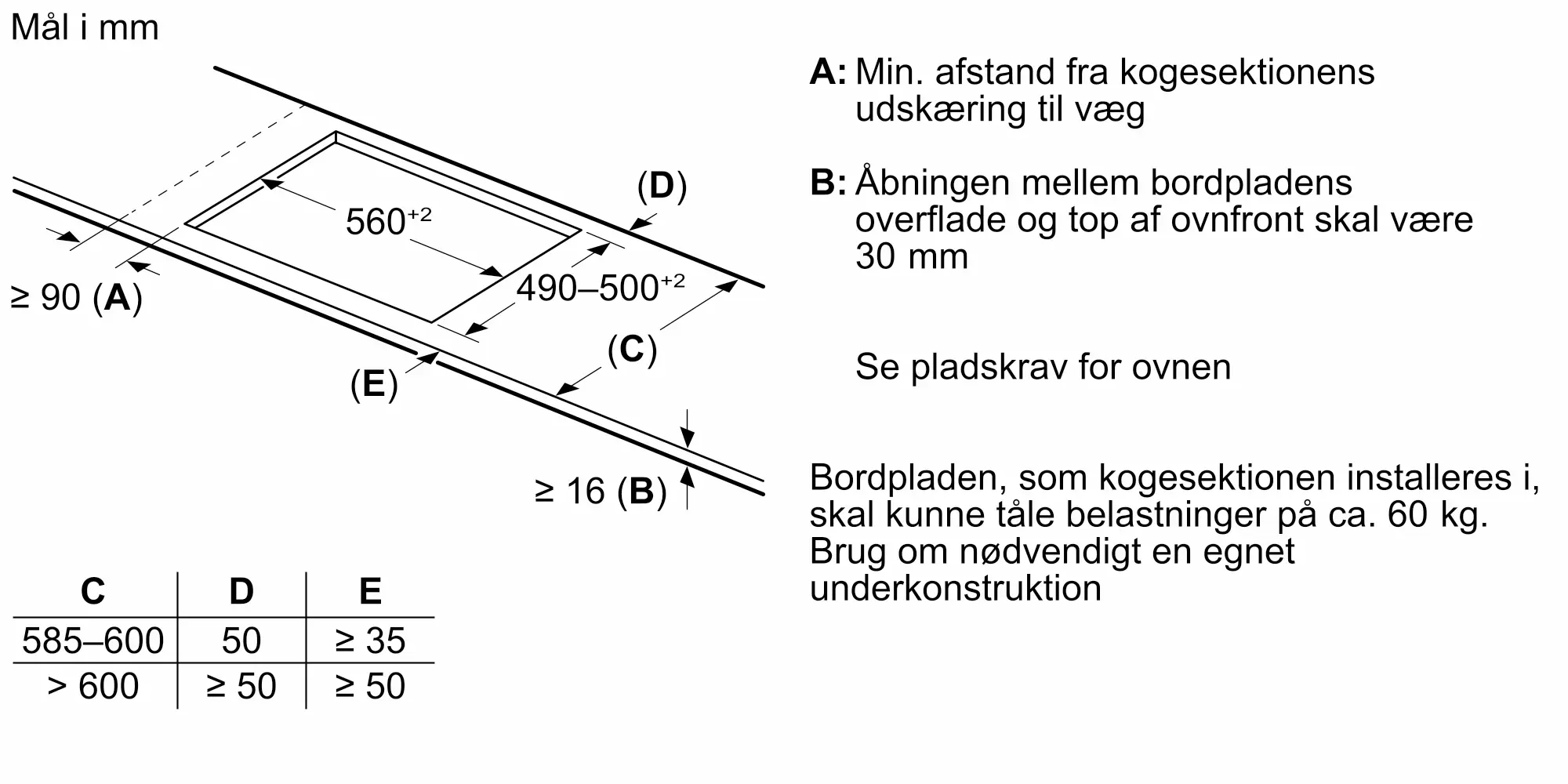 Mål i mm

(D)

$560^{+2}$

$490–500^{+2}$

≥ 90 (**A**)

(C)

(E)

≥ 16 (**B**)

| C | D | E |
|---|---|---|
| 585–600 | 50 | ≥ 35 |
| > 600 | ≥ 50 | ≥ 50 |

**A:** Min. afstand fra kogesektionens udskæring til væg

**B:** Åbningen mellem bordpladens overflade og top af ovnfront skal være 30 mm

Se pladskrav for ovnen

Bordpladen, som kogesektionen installeres i, skal kunne tåle belastninger på ca. 60 kg. Brug om nødvendigt en egnet underkonstruktion