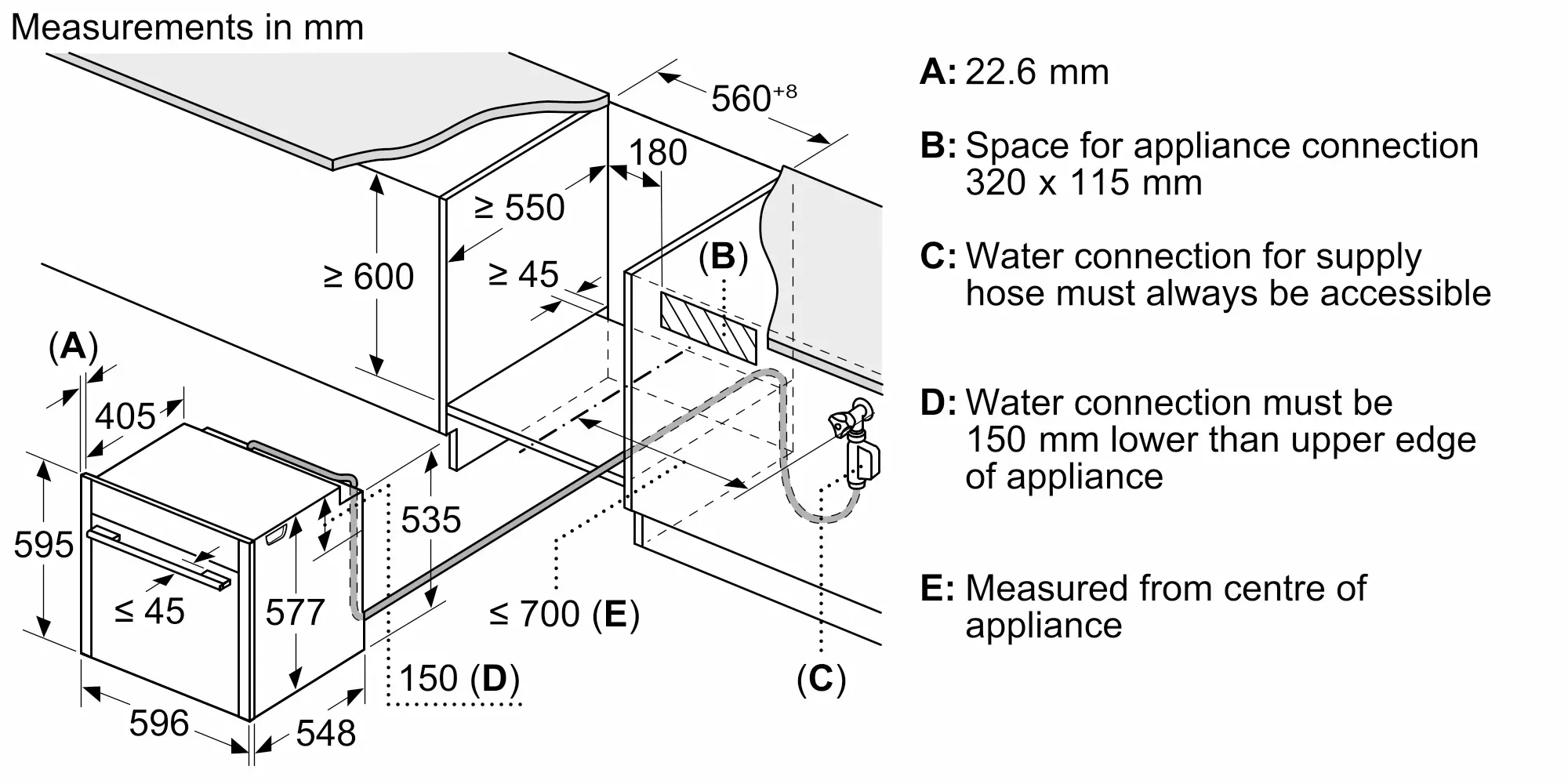 Measurements in mm

$560^{+8}$
180
≥ 550
≥ 600
≥ 45
(B)
(A)
405
595
535
≤ 45
577
≤ 700 (E)
150 (D)
(C)
596
548

A: 22.6 mm

B: Space for appliance connection 320 x 115 mm

C: Water connection for supply hose must always be accessible

D: Water connection must be 150 mm lower than upper edge of appliance

E: Measured from centre of appliance