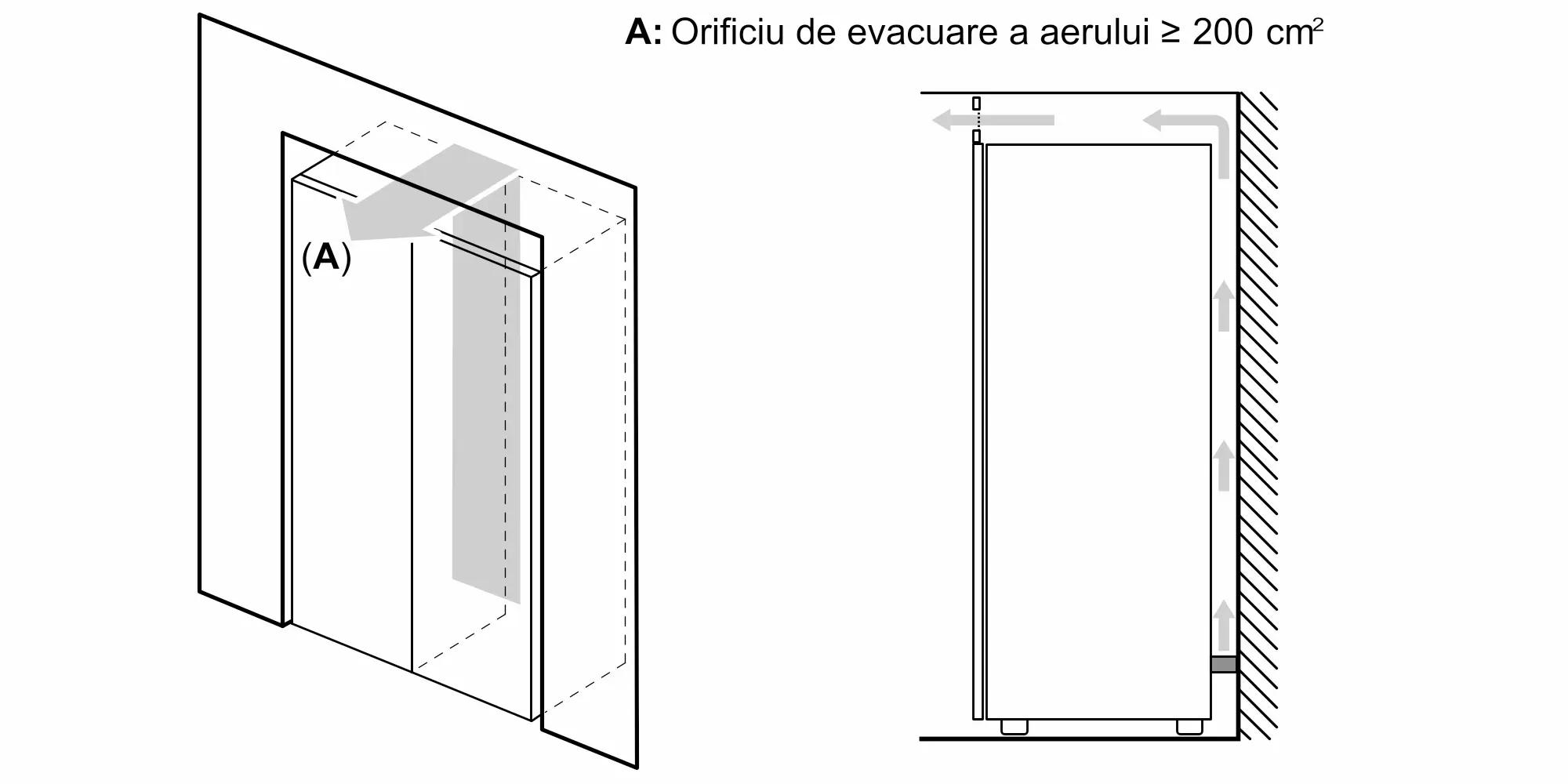 A: Orificiu de evacuare a aerului ≥ 200 $cm^2$

(A)