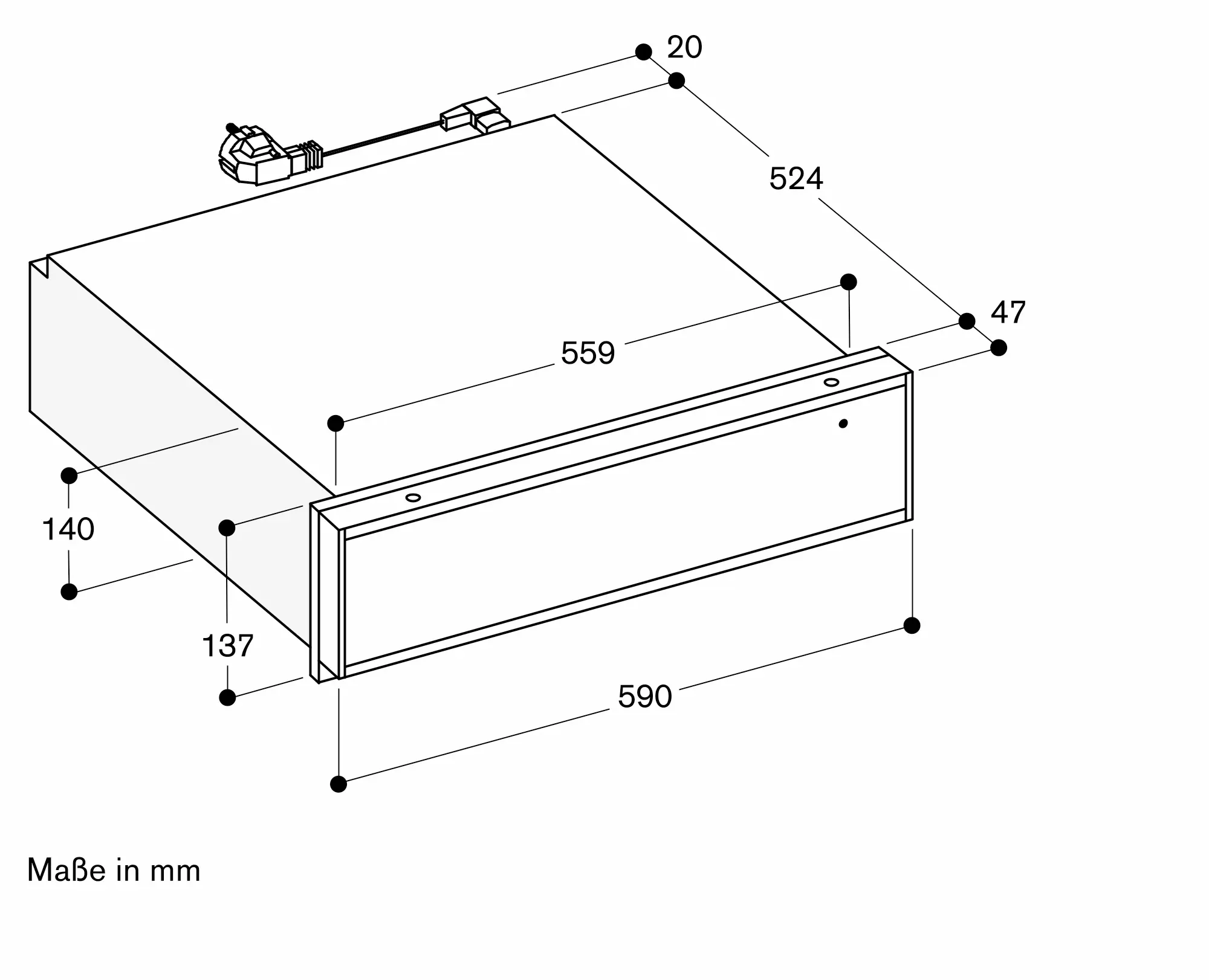 20

524

47

559

140

137

590

Maße in mm