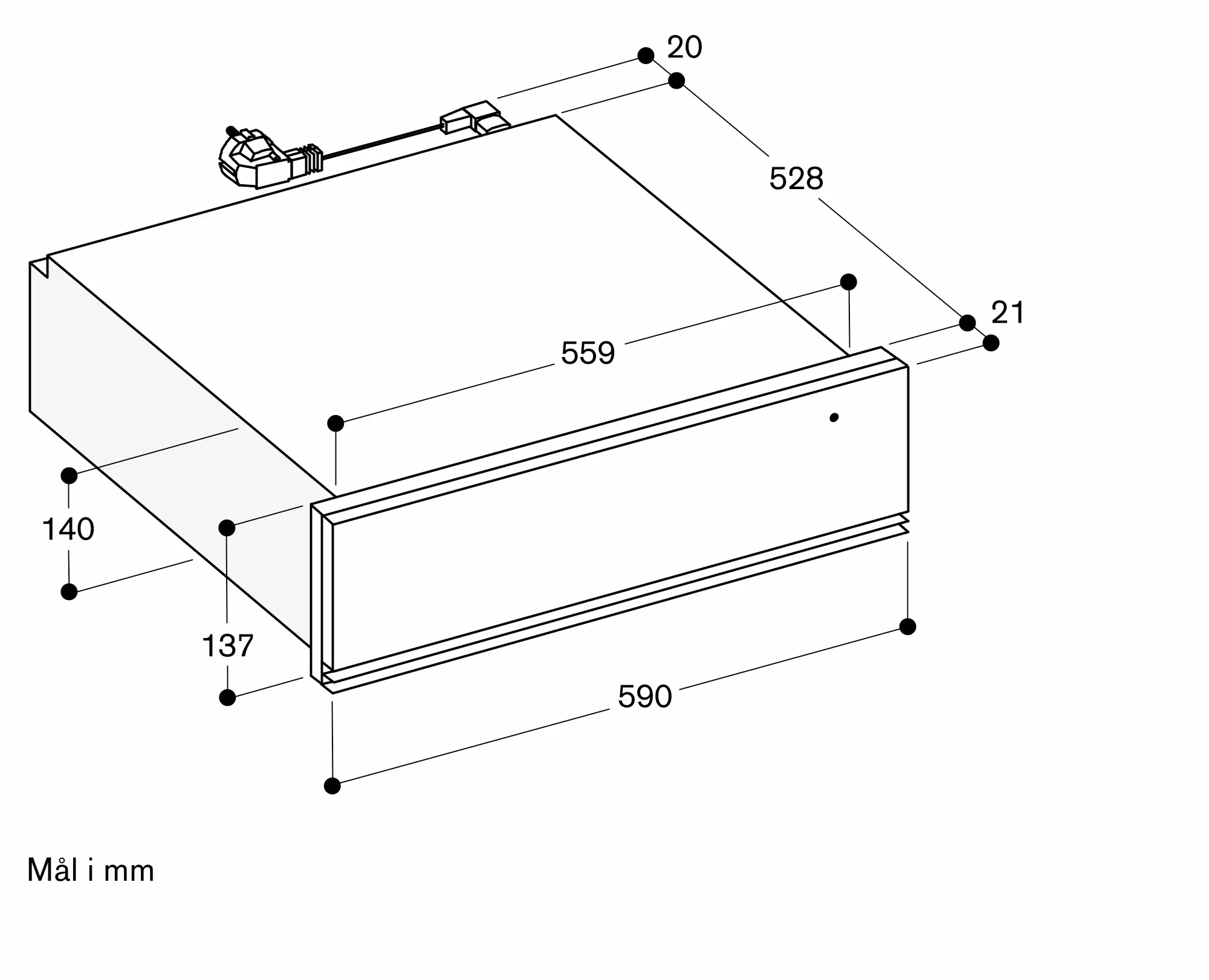 20

528

21

559

140

137

590

Mål i mm