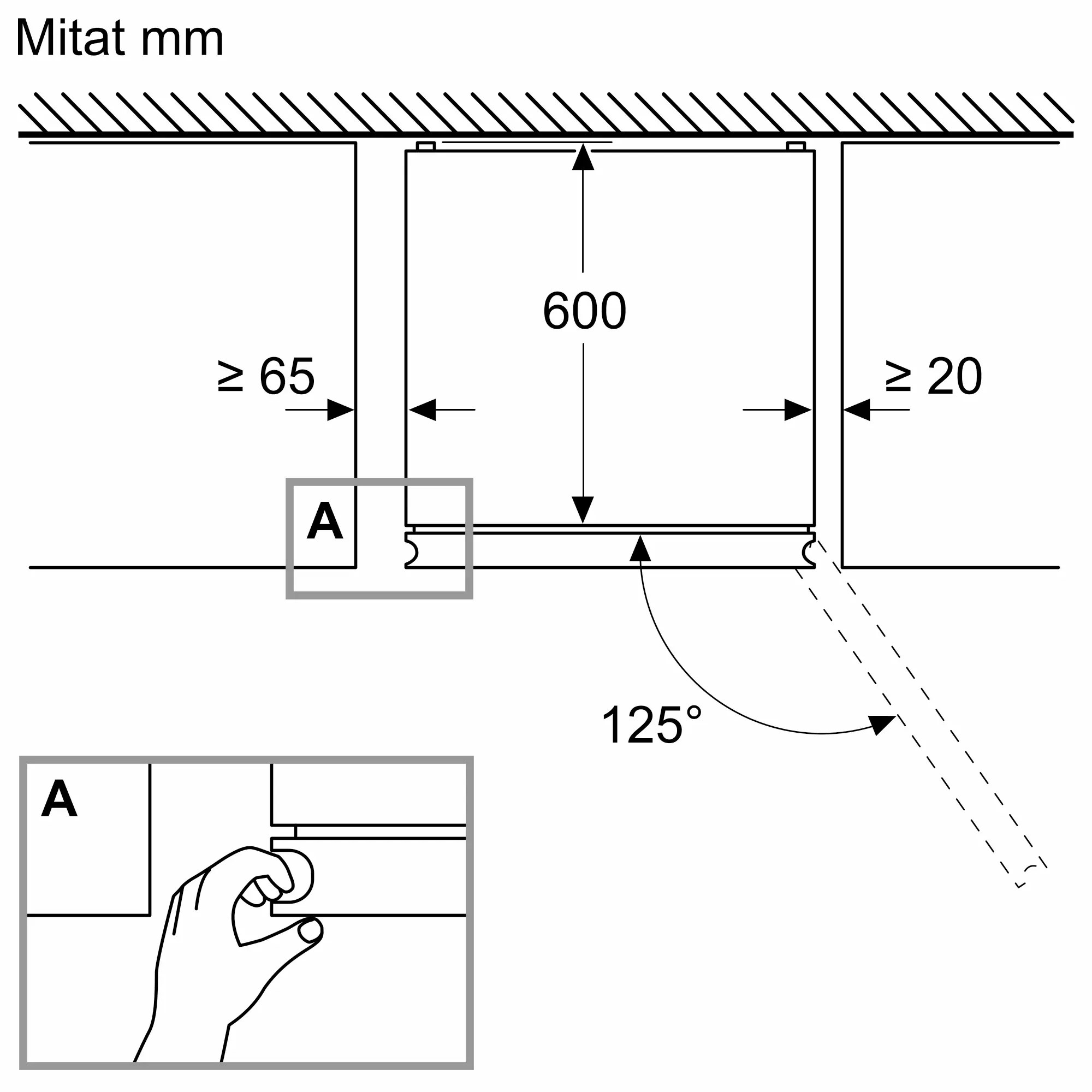 Mitat mm

600

≥ 65

≥ 20

A

125°

A