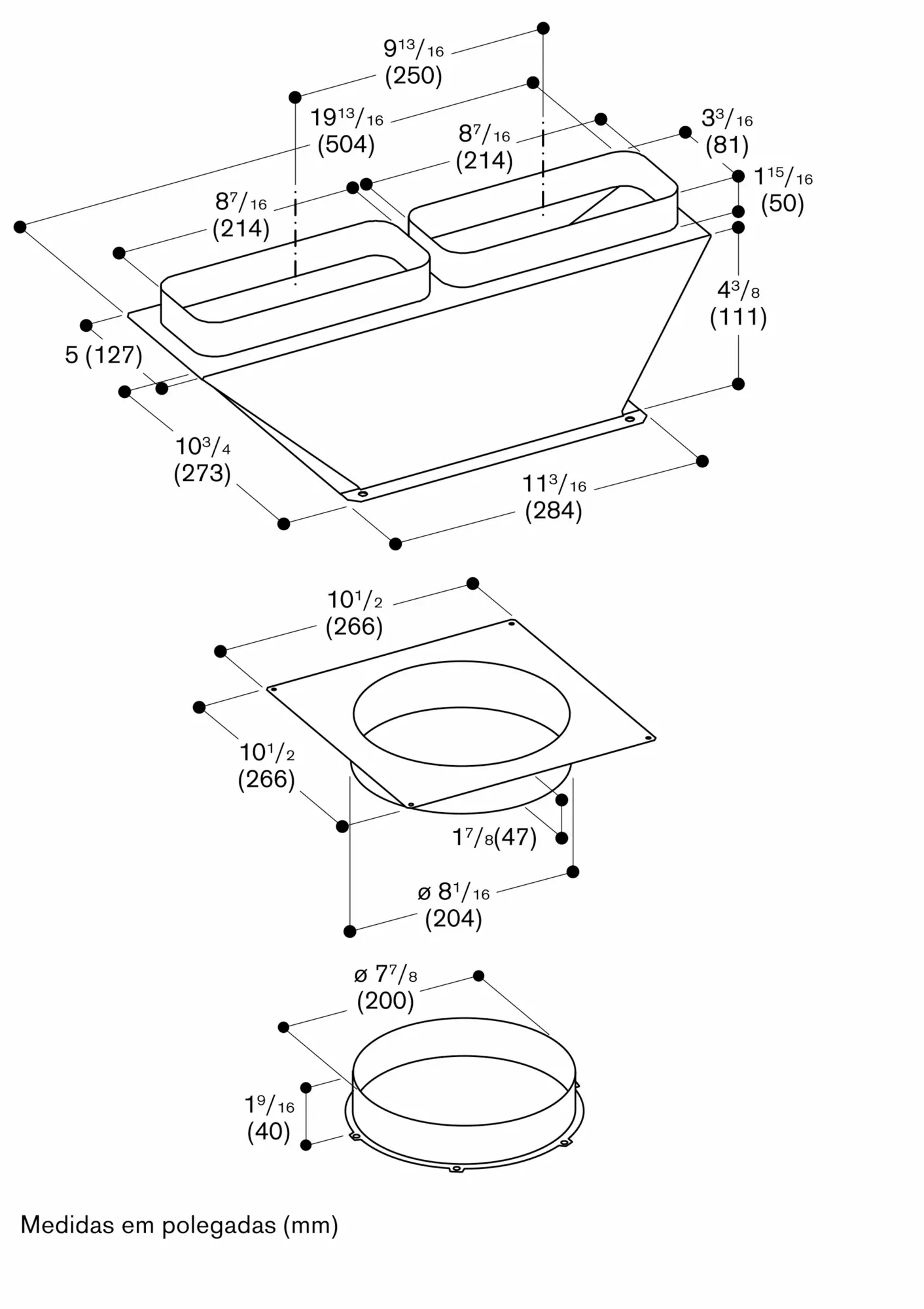 $9^{13}/_{16}$
(250)

$19^{13}/_{16}$
(504)

$8^{7}/_{16}$
(214)

$3^{3}/_{16}$
(81)

$1^{15}/_{16}$
(50)

$8^{7}/_{16}$
(214)

$4^{3}/_{8}$
(111)

5 (127)

$10^{3}/_{4}$
(273)

$11^{3}/_{16}$
(284)

$10^{1}/_{2}$
(266)

$10^{1}/_{2}$
(266)

$1^{7}/_{8}$(47)

ø $8^{1}/_{16}$
(204)

ø $7^{7}/_{8}$
(200)

$1^{9}/_{16}$
(40)

Medidas em polegadas (mm)