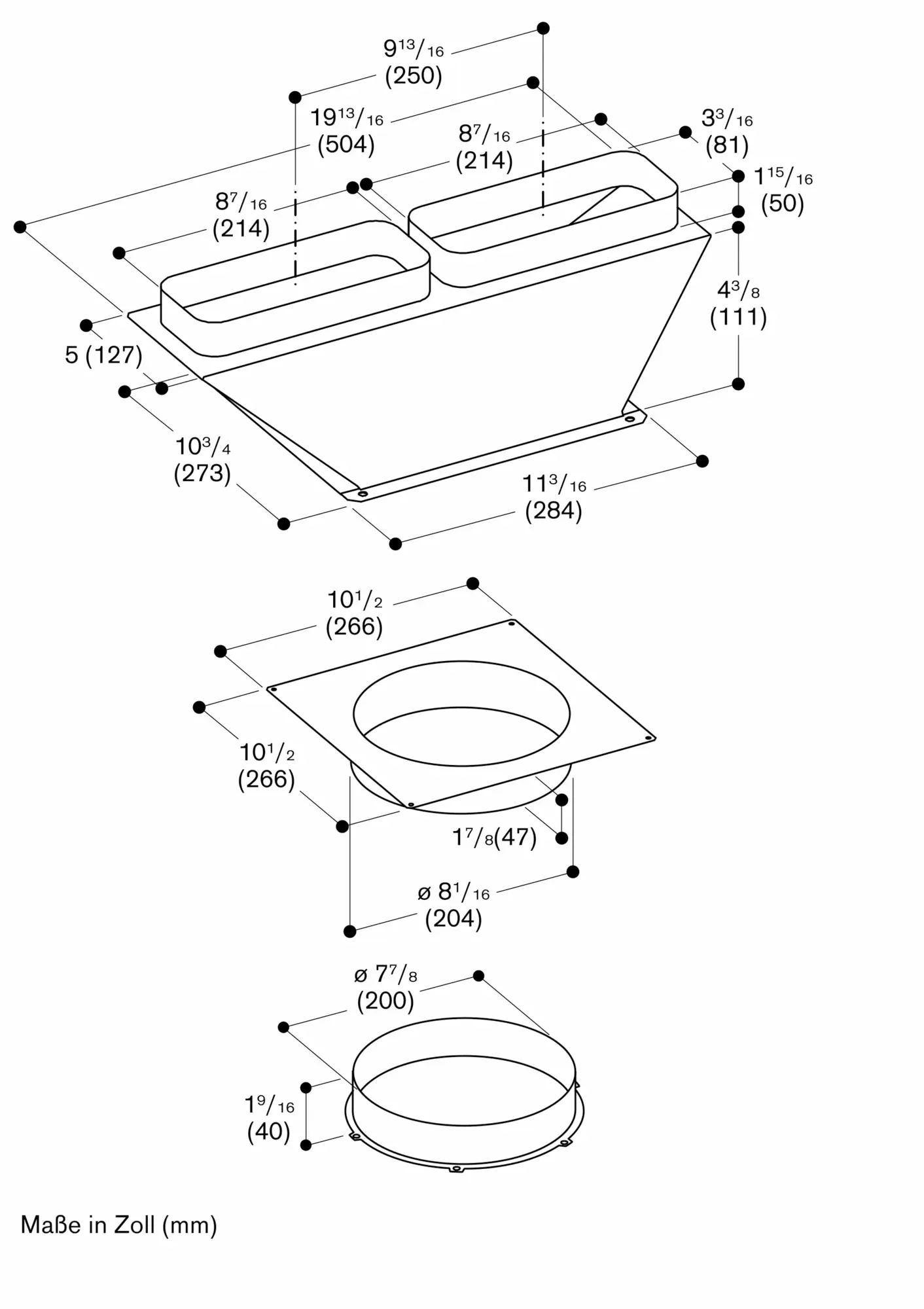 $9^{13}/_{16}$
(250)

$19^{13}/_{16}$
(504)

$8^{7}/_{16}$
(214)

$3^{3}/_{16}$
(81)

$1^{15}/_{16}$
(50)

$8^{7}/_{16}$
(214)

$4^{3}/_{8}$
(111)

5 (127)

$10^{3}/_{4}$
(273)

$11^{3}/_{16}$
(284)

$10^{1}/_{2}$
(266)

$10^{1}/_{2}$
(266)

$1^{7}/_{8}$(47)

ø $8^{1}/_{16}$
(204)

ø $7^{7}/_{8}$
(200)

$1^{9}/_{16}$
(40)

Maße in Zoll (mm)